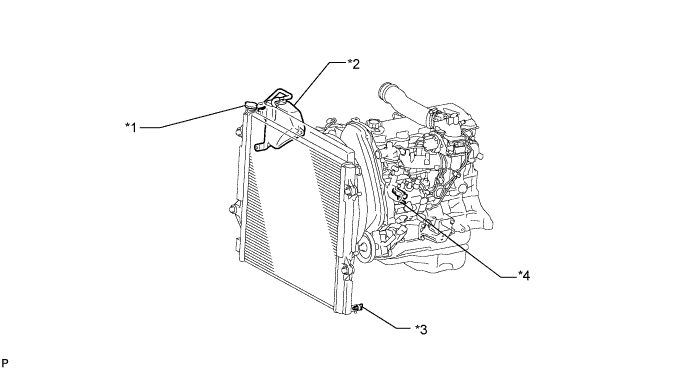 *2

*1

*4

*3

P