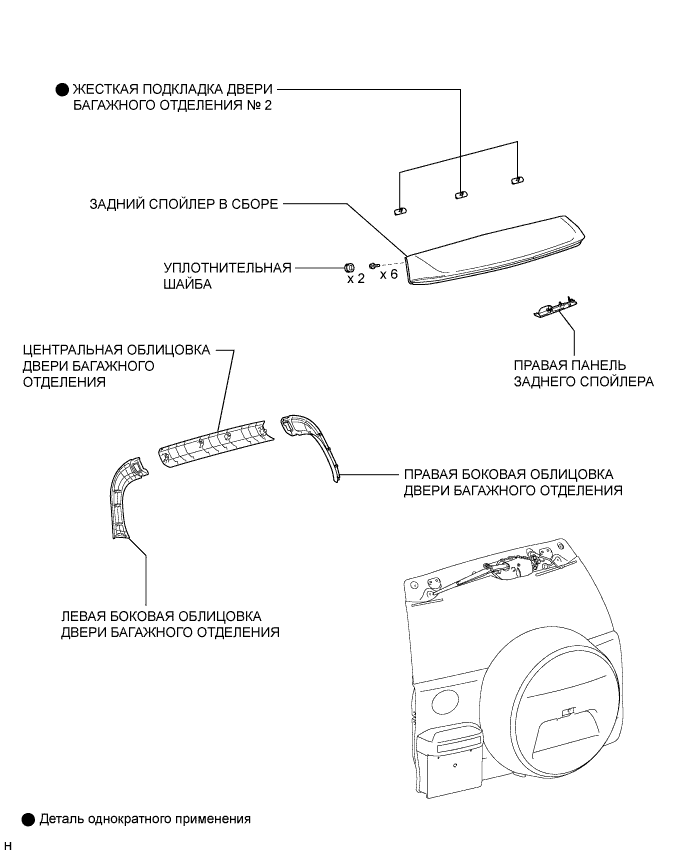 ● ЖЕСТКАЯ ПОДКЛАДКА ДВЕРИ БАГАЖНОГО ОТДЕЛЕНИЯ № 2

ЗАДНИЙ СПОЙЛЕР В СБОРЕ

УПЛОТНИТЕЛЬНАЯ ШАЙБА

x 2

x 6

ПРАВАЯ ПАНЕЛЬ ЗАДНЕГО СПОЙЛЕРА

ЦЕНТРАЛЬНАЯ ОБЛИЦОВКА ДВЕРИ БАГАЖНОГО ОТДЕЛЕНИЯ

ПРАВАЯ БОКОВАЯ ОБЛИЦОВКА ДВЕРИ БАГАЖНОГО ОТДЕЛЕНИЯ

ЛЕВАЯ БОКОВАЯ ОБЛИЦОВКА ДВЕРИ БАГАЖНОГО ОТДЕЛЕНИЯ

● Деталь однократного применения

H