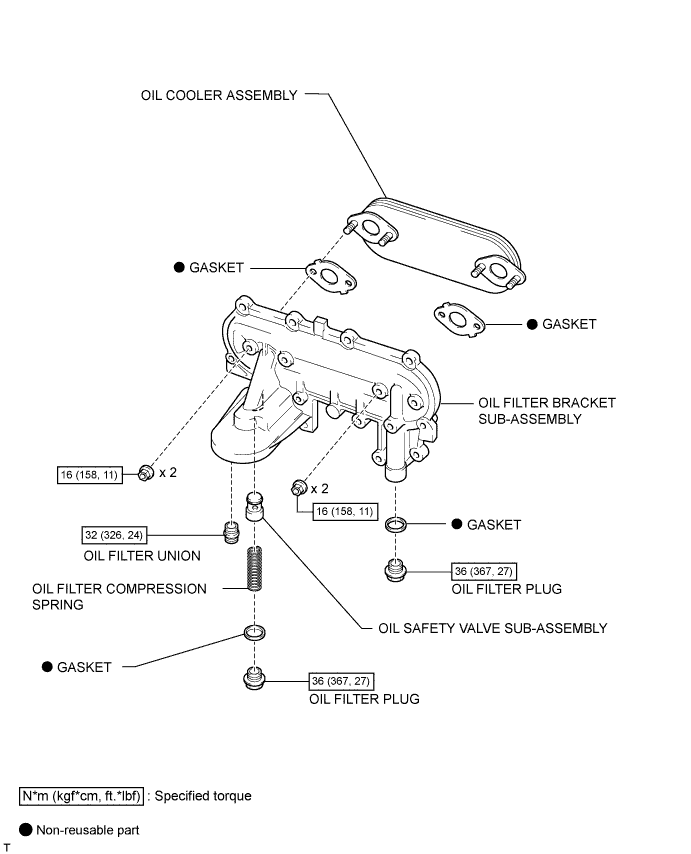 OIL COOLER ASSEMBLY

● GASKET

● GASKET

OIL FILTER BRACKET SUB-ASSEMBLY

16 (158, 11) x 2

x 2 16 (158, 11)

32 (326, 24)

OIL FILTER UNION

● GASKET

36 (367, 27)

OIL FILTER PLUG

OIL FILTER COMPRESSION SPRING

OIL SAFETY VALVE SUB-ASSEMBLY

● GASKET

36 (367, 27)

OIL FILTER PLUG

N*m (kgf*cm, ft.*lbf) : Specified torque

● Non-reusable part

T