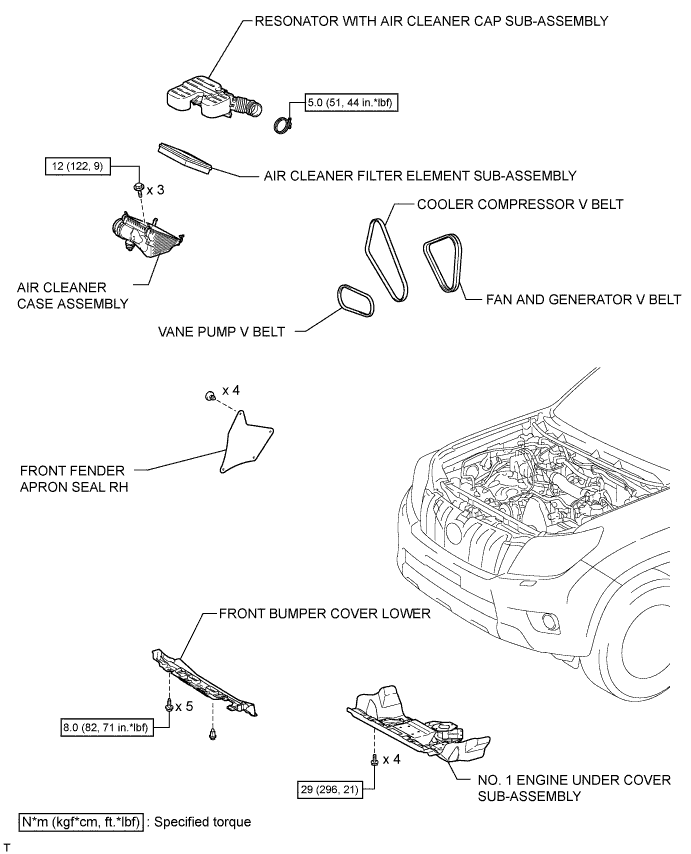 RESONATOR WITH AIR CLEANER CAP SUB-ASSEMBLY

5.0 (51, 44 in.*lbf)

12 (122, 9)

x 3

AIR CLEANER FILTER ELEMENT SUB-ASSEMBLY

COOLER COMPRESSOR V BELT

AIR CLEANER CASE ASSEMBLY

FAN AND GENERATOR V BELT

VANE PUMP V BELT

x 4

FRONT FENDER APRON SEAL RH

FRONT BUMPER COVER LOWER

x 5

8.0 (82, 71 in.*lbf)

x 4

29 (296, 21)

NO. 1 ENGINE UNDER COVER SUB-ASSEMBLY

N*m (kgf*cm, ft.*lbf) : Specified torque

T