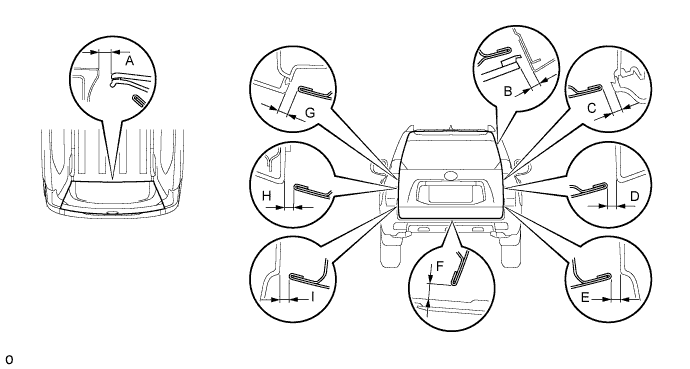 A

G

B

C

H

D

I

F

E

o