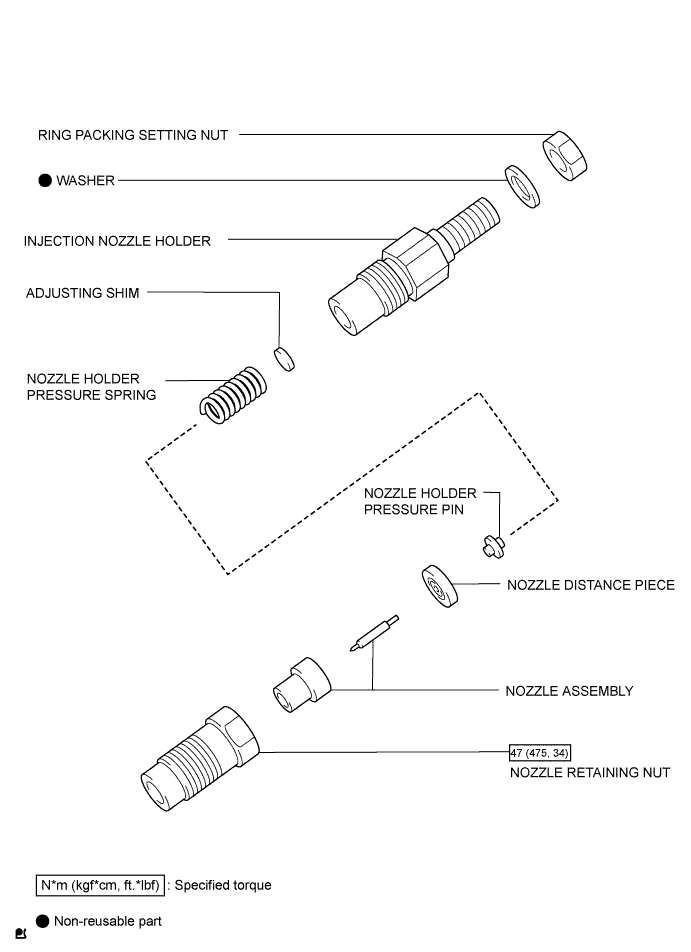 RING PACKING SETTING NUT

● WASHER

INJECTION NOZZLE HOLDER

ADJUSTING SHIM

NOZZLE HOLDER PRESSURE SPRING

NOZZLE HOLDER PRESSURE PIN

NOZZLE DISTANCE PIECE

NOZZLE ASSEMBLY

47 (475, 34)

NOZZLE RETAINING NUT

N*m (kgf*cm, ft.*lbf) : Specified torque

● Non-reusable part