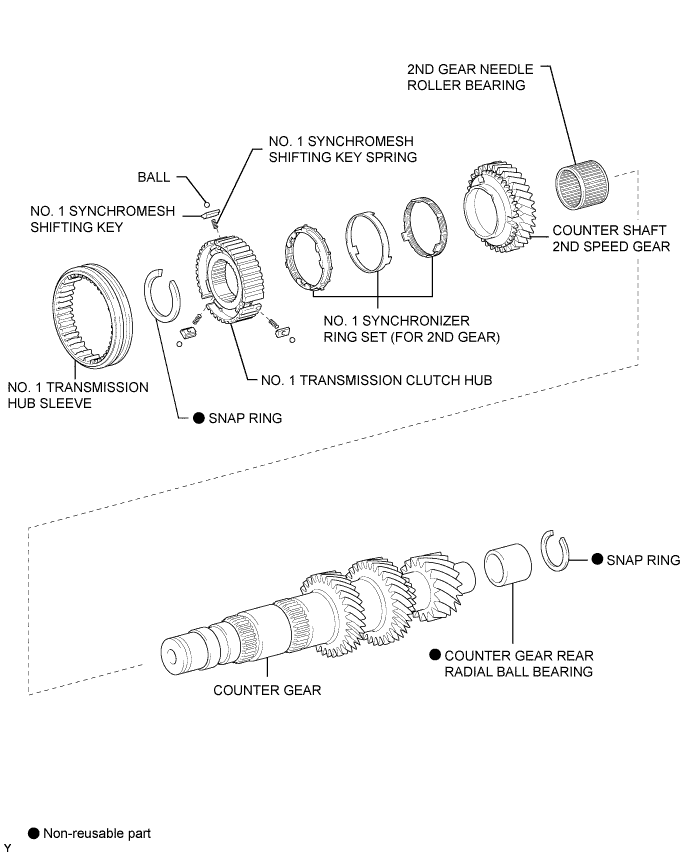 2ND GEAR NEEDLE ROLLER BEARING

NO. 1 SYNCHROMESH SHIFTING KEY SPRING

BALL

NO. 1 SYNCHROMESH SHIFTING KEY

COUNTER SHAFT 2ND SPEED GEAR

NO. 1 SYNCHRONIZER RING SET (FOR 2ND GEAR)

NO. 1 TRANSMISSION HUB SLEEVE

NO. 1 TRANSMISSION CLUTCH HUB

● SNAP RING

● SNAP RING

● COUNTER GEAR REAR RADIAL BALL BEARING

COUNTER GEAR

● Non-reusable part

Y