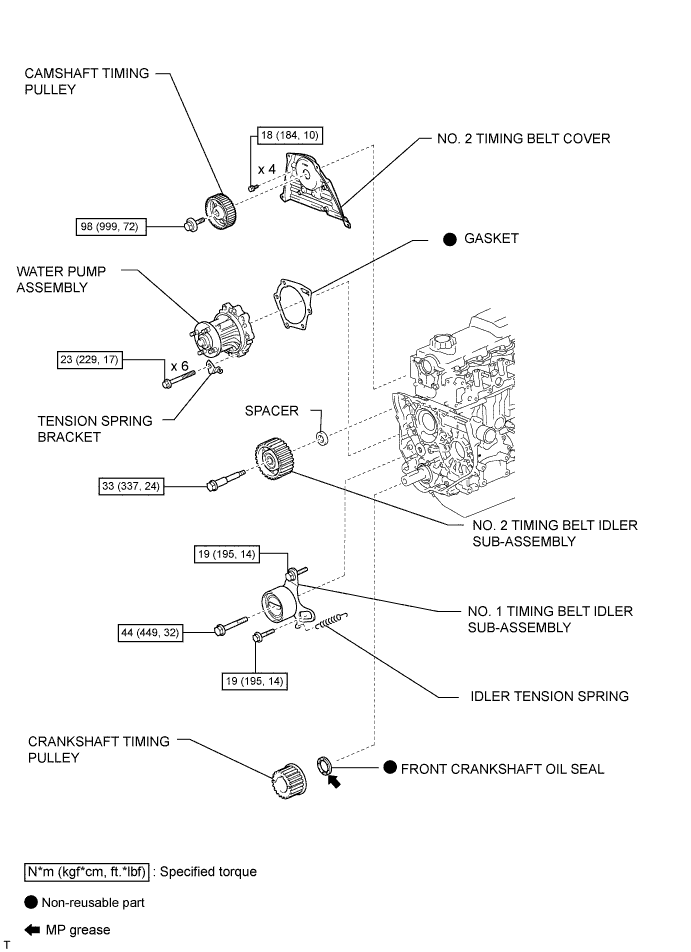 CAMSHAFT TIMING PULLEY

18 (184, 10)

x 4

NO. 2 TIMING BELT COVER

98 (999, 72)

GASKET

WATER PUMP ASSEMBLY

23 (229, 17)

x 6

TENSION SPRING BRACKET

SPACER

33 (337, 24)

NO. 2 TIMING BELT IDLER SUB-ASSEMBLY

19 (195, 14)

NO. 1 TIMING BELT IDLER SUB-ASSEMBLY

44 (449, 32)

19 (195, 14)

IDLER TENSION SPRING

CRANKSHAFT TIMING PULLEY

FRONT CRANKSHAFT OIL SEAL

N*m (kgf*cm, ft.*lbf) : Specified torque

Non-reusable part

MP grease

T