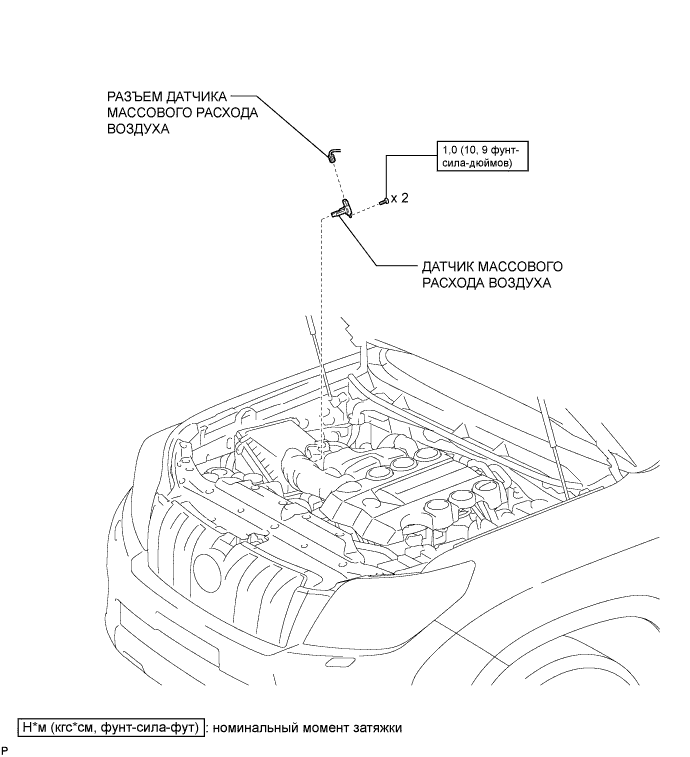 РАЗЪЕМ ДАТЧИКА МАССОВОГО РАСХОДА ВОЗДУХА

1,0 (10, 9 фунт-сила-дюймов)

x 2

ДАТЧИК МАССОВОГО РАСХОДА ВОЗДУХА

Н*м (кгс*см, фунт-сила-фут) : номинальный момент затяжки

P