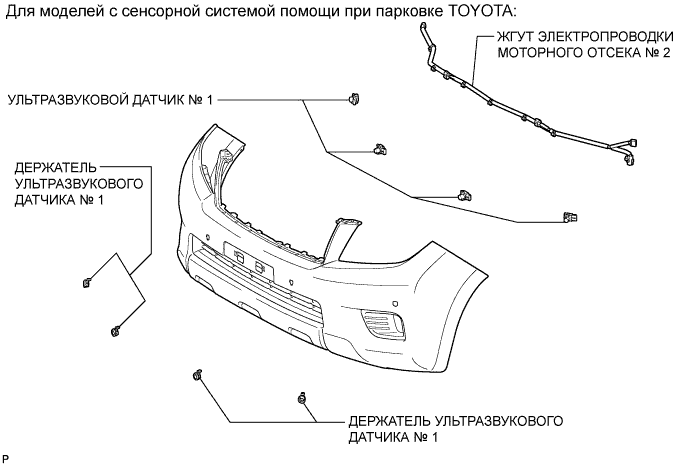 Для моделей с сенсорной системой помощи при парковке TOYOTA:

ЖГУТ ЭЛЕКТРОПРОВОДКИ МОТОРНОГО ОТСЕКА № 2

УЛЬТРАЗВУКОВОЙ ДАТЧИК № 1

ДЕРЖАТЕЛЬ УЛЬТРАЗВУКОВОГО ДАТЧИКА № 1

ДЕРЖАТЕЛЬ УЛЬТРАЗВУКОВОГО ДАТЧИКА № 1

P