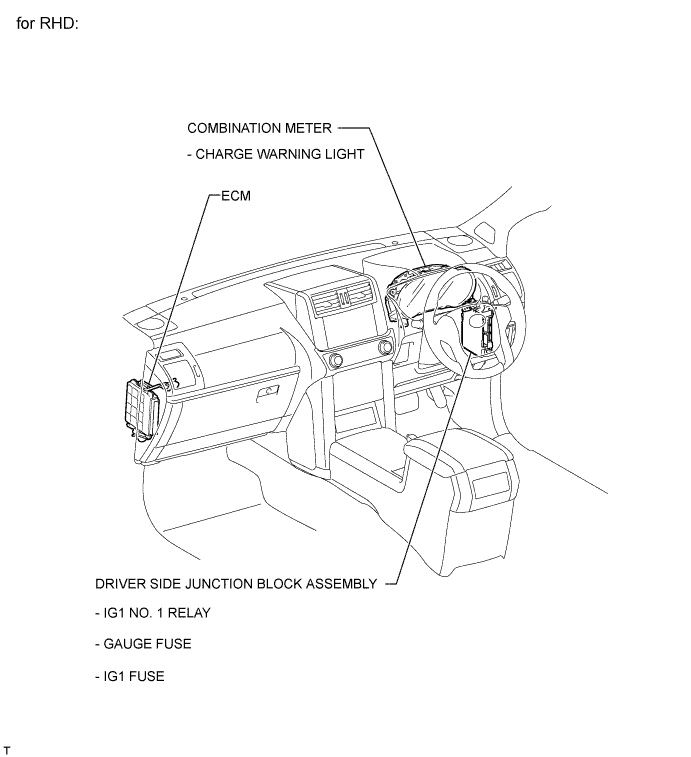 for RHD:

COMBINATION METER

- CHARGE WARNING LIGHT

ECM

DRIVER SIDE JUNCTION BLOCK ASSEMBLY

- IG1 NO. 1 RELAY

- GAUGE FUSE

- IG1 FUSE

T