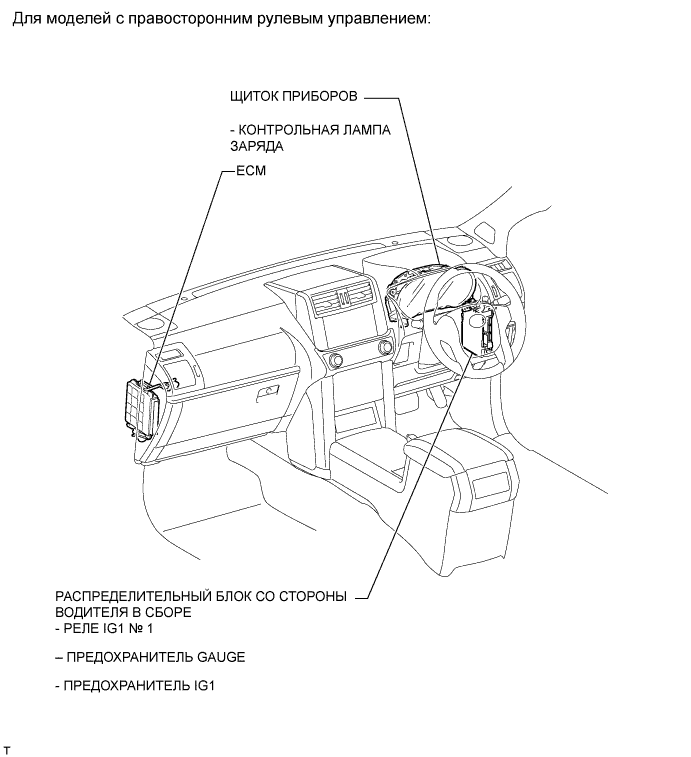 Для моделей с правосторонним рулевым управлением:

ЩИТОК ПРИБОРОВ

- КОНТРОЛЬНАЯ ЛАМПА ЗАРЯДА

ECM

РАСПРЕДЕЛИТЕЛЬНЫЙ БЛОК СО СТОРОНЫ ВОДИТЕЛЯ В СБОРЕ
- РЕЛЕ IG1 № 1

– ПРЕДОХРАНИТЕЛЬ GAUGE

- ПРЕДОХРАНИТЕЛЬ IG1

T