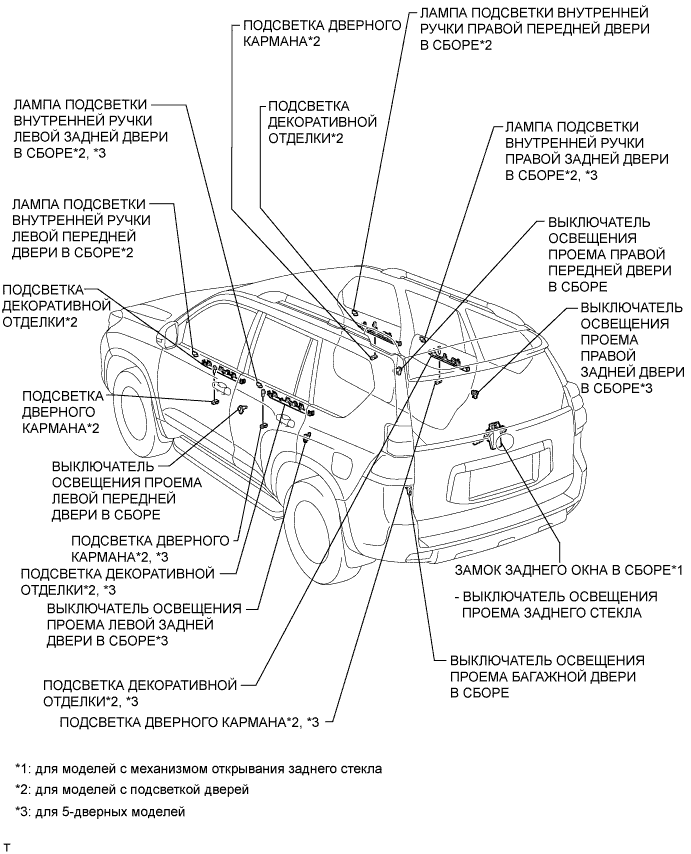 ПОДСВЕТКА ДВЕРНОГО КАРМАНА*2

ЛАМПА ПОДСВЕТКИ ВНУТРЕННЕЙ РУЧКИ ПРАВОЙ ПЕРЕДНЕЙ ДВЕРИ В СБОРЕ*2

ЛАМПА ПОДСВЕТКИ ВНУТРЕННЕЙ РУЧКИ ЛЕВОЙ ЗАДНЕЙ ДВЕРИ В СБОРЕ*2, *3

ПОДСВЕТКА ДЕКОРАТИВНОЙ ОТДЕЛКИ*2

ЛАМПА ПОДСВЕТКИ ВНУТРЕННЕЙ РУЧКИ ПРАВОЙ ЗАДНЕЙ ДВЕРИ В СБОРЕ*2, *3

ЛАМПА ПОДСВЕТКИ ВНУТРЕННЕЙ РУЧКИ ЛЕВОЙ ПЕРЕДНЕЙ ДВЕРИ В СБОРЕ*2

ВЫКЛЮЧАТЕЛЬ ОСВЕЩЕНИЯ ПРОЕМА ПРАВОЙ ПЕРЕДНЕЙ ДВЕРИ В СБОРЕ

ПОДСВЕТКА ДЕКОРАТИВНОЙ ОТДЕЛКИ*2

ВЫКЛЮЧАТЕЛЬ ОСВЕЩЕНИЯ ПРОЕМА ПРАВОЙ ЗАДНЕЙ ДВЕРИ В СБОРЕ*3

ПОДСВЕТКА ДВЕРНОГО КАРМАНА*2

ВЫКЛЮЧАТЕЛЬ ОСВЕЩЕНИЯ ПРОЕМА ЛЕВОЙ ПЕРЕДНЕЙ ДВЕРИ В СБОРЕ

ПОДСВЕТКА ДВЕРНОГО КАРМАНА*2, *3

ПОДСВЕТКА ДЕКОРАТИВНОЙ ОТДЕЛКИ*2, *3

ВЫКЛЮЧАТЕЛЬ ОСВЕЩЕНИЯ ПРОЕМА ЛЕВОЙ ЗАДНЕЙ ДВЕРИ В СБОРЕ*3

ЗАМОК ЗАДНЕГО ОКНА В СБОРЕ*1

- ВЫКЛЮЧАТЕЛЬ ОСВЕЩЕНИЯ ПРОЕМА ЗАДНЕГО СТЕКЛА

ВЫКЛЮЧАТЕЛЬ ОСВЕЩЕНИЯ ПРОЕМА БАГАЖНОЙ ДВЕРИ В СБОРЕ

ПОДСВЕТКА ДЕКОРАТИВНОЙ ОТДЕЛКИ*2, *3

ПОДСВЕТКА ДВЕРНОГО КАРМАНА*2, *3

*1: для моделей с механизмом открывания заднего стекла

*2: для моделей с подсветкой дверей

*3: для 5-дверных моделей

T