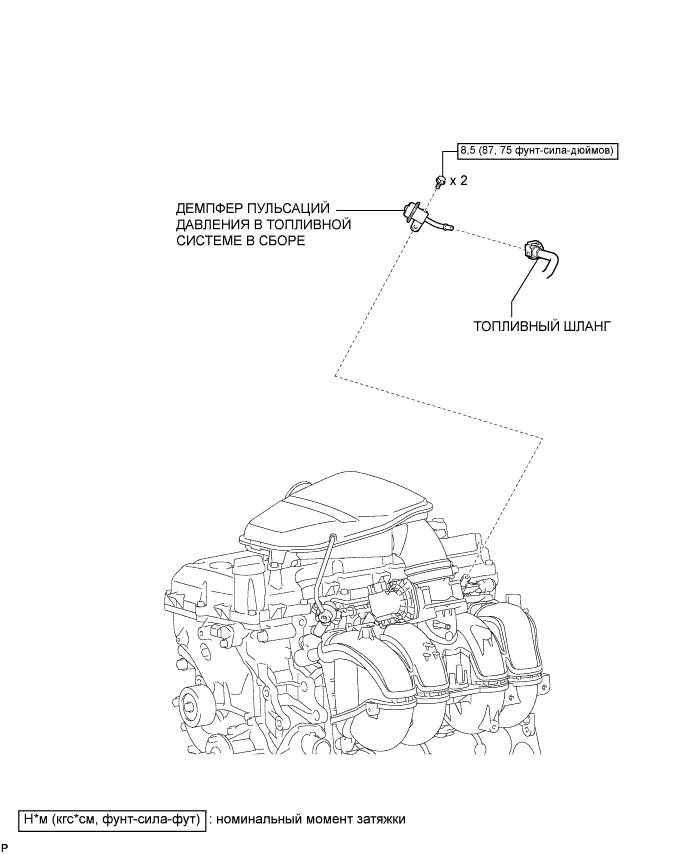 8,5 (87, 75 фунт-сила-дюймов)

x 2

ДЕМПФЕР ПУЛЬСАЦИЙ ДАВЛЕНИЯ В ТОПЛИВНОЙ СИСТЕМЕ В СБОРЕ

ТОПЛИВНЫЙ ШЛАНГ

Н*м (кгс*см, фунт-сила-фут) : номинальный момент затяжки

P