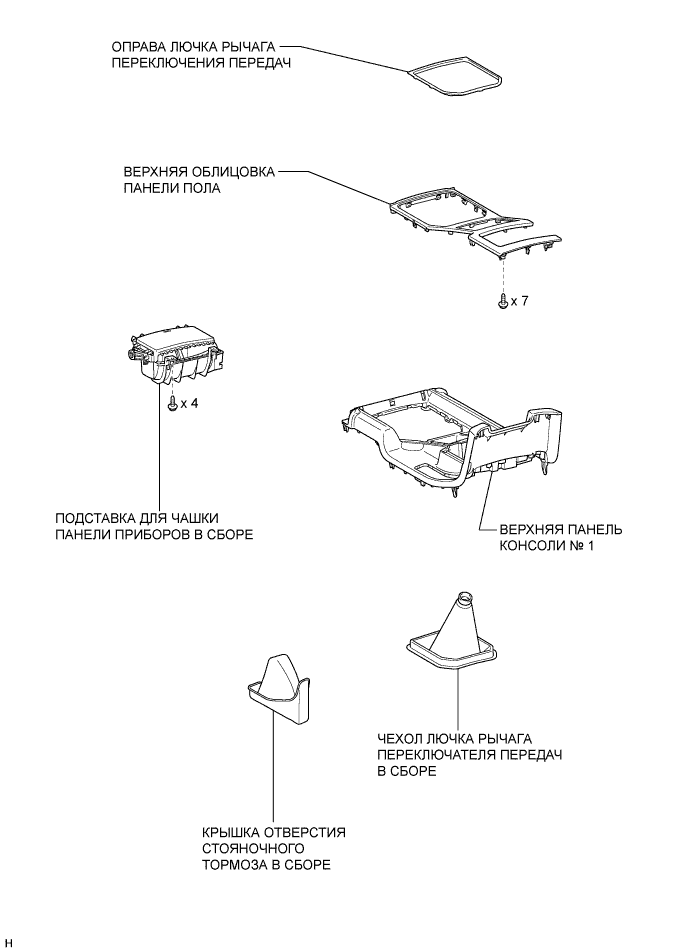 ОПРАВА ЛЮЧКА РЫЧАГА ПЕРЕКЛЮЧЕНИЯ ПЕРЕДАЧ

ВЕРХНЯЯ ОБЛИЦОВКА ПАНЕЛИ ПОЛА

x 7

x 4

ПОДСТАВКА ДЛЯ ЧАШКИ ПАНЕЛИ ПРИБОРОВ В СБОРЕ

ВЕРХНЯЯ ПАНЕЛЬ КОНСОЛИ № 1

ЧЕХОЛ ЛЮЧКА РЫЧАГА ПЕРЕКЛЮЧАТЕЛЯ ПЕРЕДАЧ В СБОРЕ

КРЫШКА ОТВЕРСТИЯ СТОЯНОЧНОГО ТОРМОЗА В СБОРЕ

H