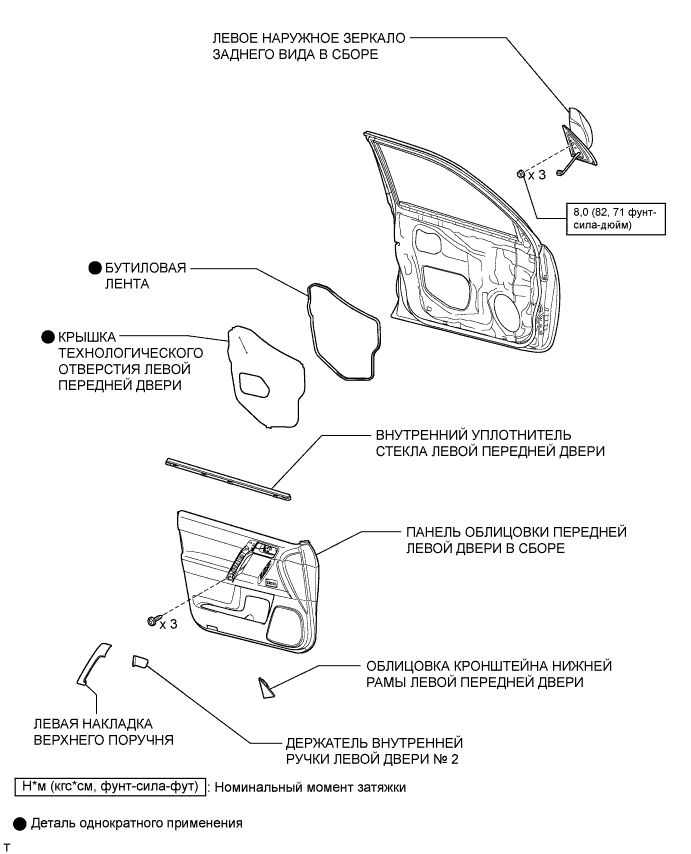 ЛЕВОЕ НАРУЖНОЕ ЗЕРКАЛО ЗАДНЕГО ВИДА В СБОРЕ

x 3

8,0 (82, 71 фунт-сила-дюйм)

● БУТИЛОВАЯ ЛЕНТА

● КРЫШКА ТЕХНОЛОГИЧЕСКОГО ОТВЕРСТИЯ ЛЕВОЙ ПЕРЕДНЕЙ ДВЕРИ

ВНУТРЕННИЙ УПЛОТНИТЕЛЬ СТЕКЛА ЛЕВОЙ ПЕРЕДНЕЙ ДВЕРИ

ПАНЕЛЬ ОБЛИЦОВКИ ПЕРЕДНЕЙ ЛЕВОЙ ДВЕРИ В СБОРЕ

x 3

ОБЛИЦОВКА КРОНШТЕЙНА НИЖНЕЙ РАМЫ ЛЕВОЙ ПЕРЕДНЕЙ ДВЕРИ

ЛЕВАЯ НАКЛАДКА ВЕРХНЕГО ПОРУЧНЯ

ДЕРЖАТЕЛЬ ВНУТРЕННЕЙ РУЧКИ ЛЕВОЙ ДВЕРИ № 2

Н*м (кгс*см, фунт-сила-фут) : Номинальный момент затяжки

● Деталь однократного применения

T