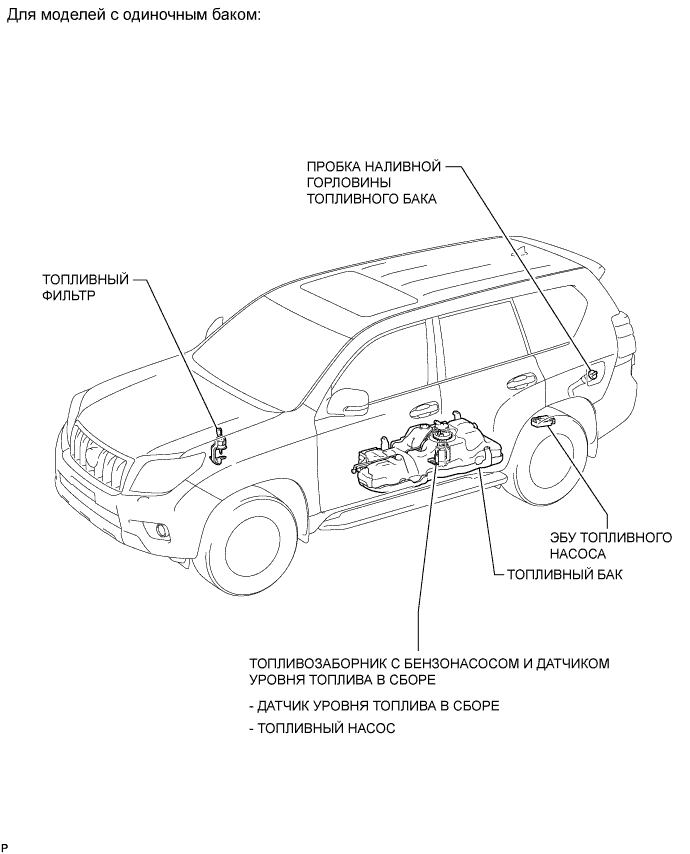 Для моделей с одиночным баком:

ПРОБКА НАЛИВНОЙ ГОРЛОВИНЫ ТОПЛИВНОГО БАКА

ТОПЛИВНЫЙ ФИЛЬТР

ЭБУ ТОПЛИВНОГО НАСОСА

ТОПЛИВНЫЙ БАК

ТОПЛИВОЗАБОРНИК С БЕНЗОНАСОСОМ И ДАТЧИКОМ УРОВНЯ ТОПЛИВА В СБОРЕ

- ДАТЧИК УРОВНЯ ТОПЛИВА В СБОРЕ

- ТОПЛИВНЫЙ НАСОС

P