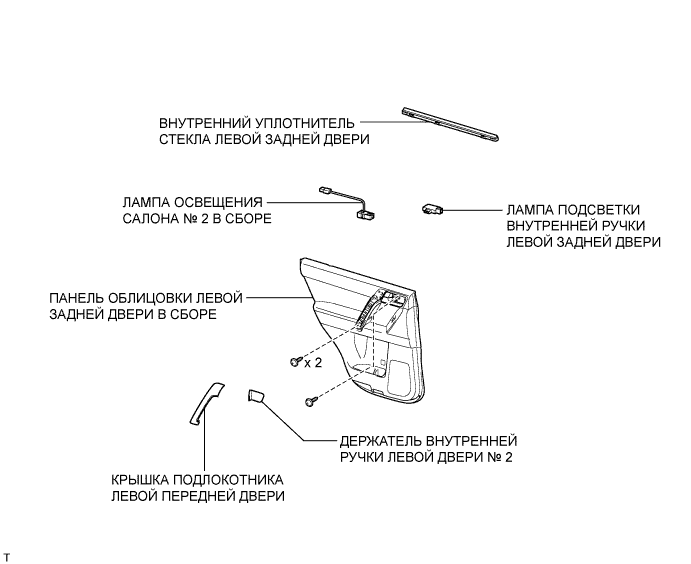 ВНУТРЕННИЙ УПЛОТНИТЕЛЬ СТЕКЛА ЛЕВОЙ ЗАДНЕЙ ДВЕРИ

ЛАМПА ОСВЕЩЕНИЯ САЛОНА № 2 В СБОРЕ

ЛАМПА ПОДСВЕТКИ ВНУТРЕННЕЙ РУЧКИ ЛЕВОЙ ЗАДНЕЙ ДВЕРИ

ПАНЕЛЬ ОБЛИЦОВКИ ЛЕВОЙ ЗАДНЕЙ ДВЕРИ В СБОРЕ

x 2

ДЕРЖАТЕЛЬ ВНУТРЕННЕЙ РУЧКИ ЛЕВОЙ ДВЕРИ № 2

КРЫШКА ПОДЛОКОТНИКА ЛЕВОЙ ПЕРЕДНЕЙ ДВЕРИ

T