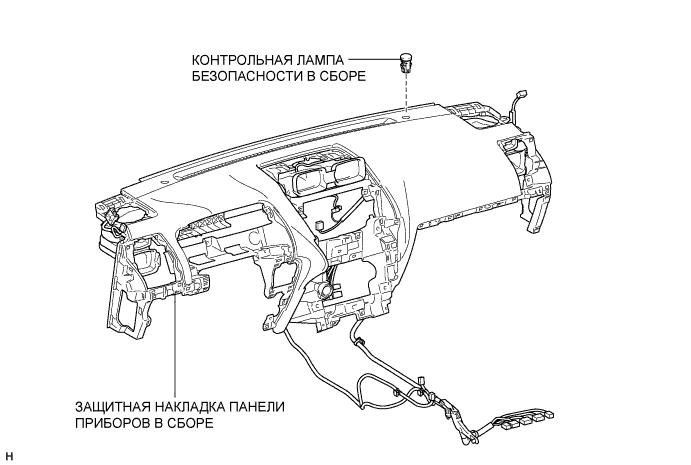 КОНТРОЛЬНАЯ ЛАМПА
БЕЗОПАСНОСТИ В СБОРЕ

ЗАЩИТНАЯ НАКЛАДКА ПАНЕЛИ
ПРИБОРОВ В СБОРЕ

H