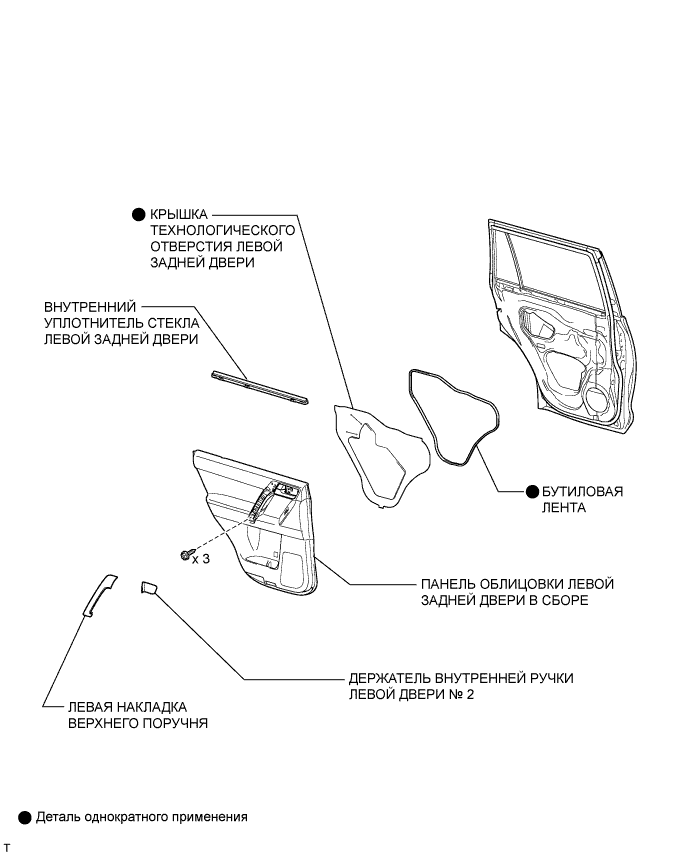 ● КРЫШКА ТЕХНОЛОГИЧЕСКОГО ОТВЕРСТИЯ ЛЕВОЙ ЗАДНЕЙ ДВЕРИ

ВНУТРЕННИЙ УПЛОТНИТЕЛЬ СТЕКЛА ЛЕВОЙ ЗАДНЕЙ ДВЕРИ

● БУТИЛОВАЯ ЛЕНТА

x 3

ПАНЕЛЬ ОБЛИЦОВКИ ЛЕВОЙ ЗАДНЕЙ ДВЕРИ В СБОРЕ

ДЕРЖАТЕЛЬ ВНУТРЕННЕЙ РУЧКИ ЛЕВОЙ ДВЕРИ № 2

ЛЕВАЯ НАКЛАДКА ВЕРХНЕГО ПОРУЧНЯ

● Деталь однократного применения

T