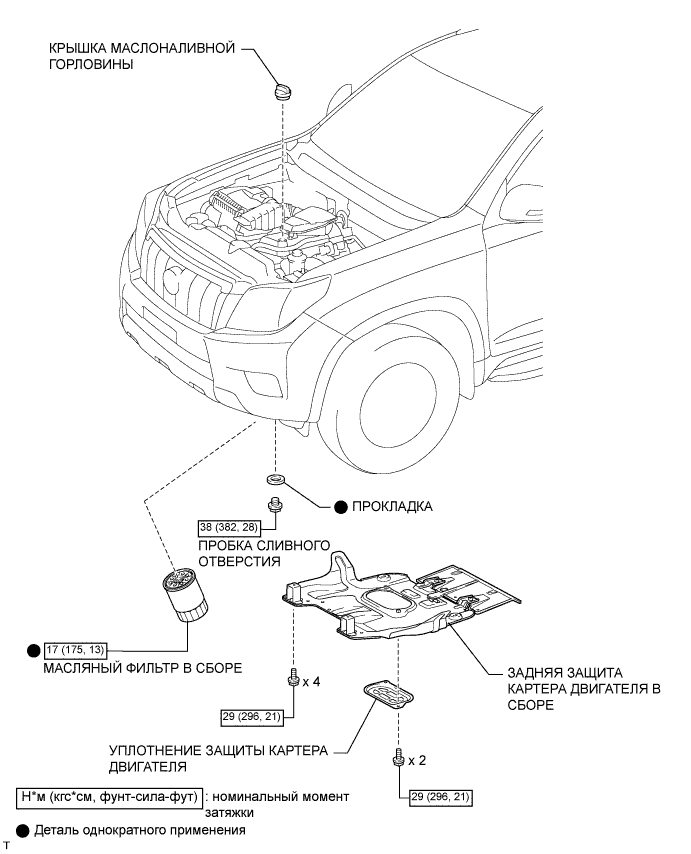 КРЫШКА МАСЛОНАЛИВНОЙ ГОРЛОВИНЫ

● ПРОКЛАДКА

38 (382, 28)

ПРОБКА СЛИВНОГО ОТВЕРСТИЯ

● 17 (175, 13)

МАСЛЯНЫЙ ФИЛЬТР В СБОРЕ

x 4

29 (296, 21)

ЗАДНЯЯ ЗАЩИТА КАРТЕРА ДВИГАТЕЛЯ В СБОРЕ

УПЛОТНЕНИЕ ЗАЩИТЫ КАРТЕРА ДВИГАТЕЛЯ

x 2

29 (296, 21)

Н*м (кгс*см, фунт-сила-фут) : номинальный момент затяжки

● Деталь однократного применения

T