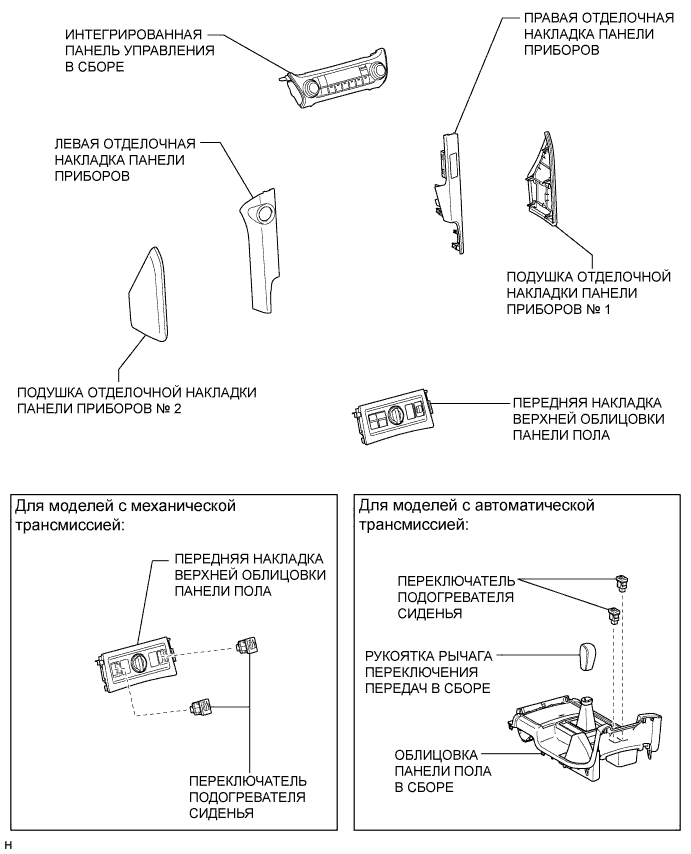 ИНТЕГРИРОВАННАЯ ПАНЕЛЬ УПРАВЛЕНИЯ В СБОРЕ

ПРАВАЯ ОТДЕЛОЧНАЯ НАКЛАДКА ПАНЕЛИ ПРИБОРОВ

ЛЕВАЯ ОТДЕЛОЧНАЯ НАКЛАДКА ПАНЕЛИ ПРИБОРОВ

ПОДУШКА ОТДЕЛОЧНОЙ НАКЛАДКИ ПАНЕЛИ ПРИБОРОВ № 1

ПОДУШКА ОТДЕЛОЧНОЙ НАКЛАДКИ ПАНЕЛИ ПРИБОРОВ № 2

ПЕРЕДНЯЯ НАКЛАДКА ВЕРХНЕЙ ОБЛИЦОВКИ ПАНЕЛИ ПОЛА

Для моделей с механической трансмиссией:

ПЕРЕДНЯЯ НАКЛАДКА ВЕРХНЕЙ ОБЛИЦОВКИ ПАНЕЛИ ПОЛА

ПЕРЕКЛЮЧАТЕЛЬ ПОДОГРЕВАТЕЛЯ СИДЕНЬЯ

Для моделей с автоматической трансмиссией:

ПЕРЕКЛЮЧАТЕЛЬ ПОДОГРЕВАТЕЛЯ СИДЕНЬЯ

РУКОЯТКА РЫЧАГА ПЕРЕКЛЮЧЕНИЯ ПЕРЕДАЧ В СБОРЕ

ОБЛИЦОВКА ПАНЕЛИ ПОЛА В СБОРЕ

H