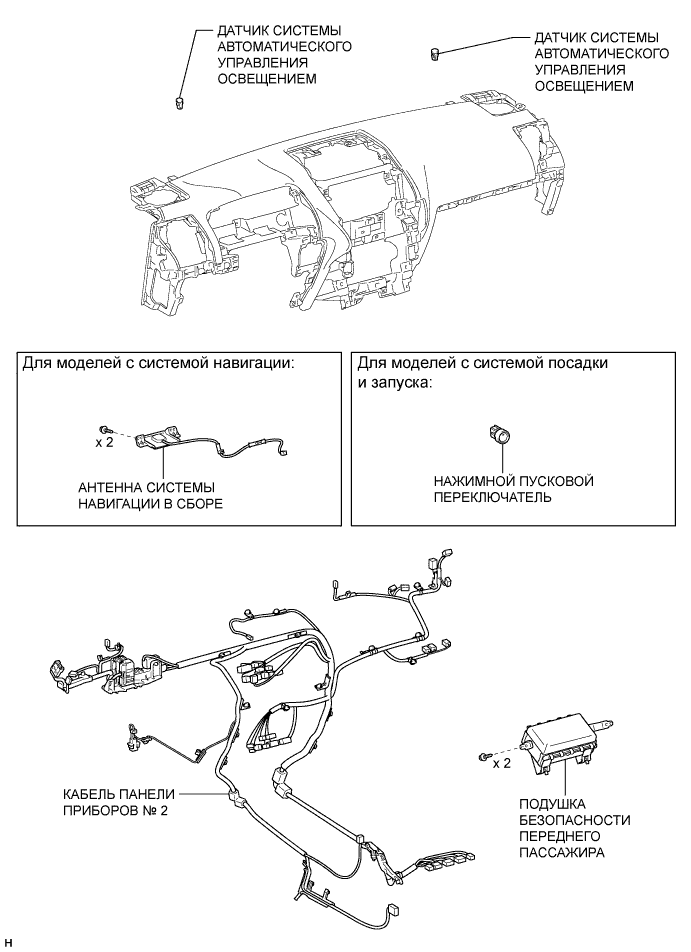 ДАТЧИК СИСТЕМЫ АВТОМАТИЧЕСКОГО УПРАВЛЕНИЯ ОСВЕЩЕНИЕМ

ДАТЧИК СИСТЕМЫ АВТОМАТИЧЕСКОГО УПРАВЛЕНИЯ ОСВЕЩЕНИЕМ

Для моделей с системой навигации:

x 2

АНТЕННА СИСТЕМЫ НАВИГАЦИИ В СБОРЕ

Для моделей с системой посадки и запуска:

НАЖИМНОЙ ПУСКОВОЙ ПЕРЕКЛЮЧАТЕЛЬ

КАБЕЛЬ ПАНЕЛИ ПРИБОРОВ № 2

x 2

ПОДУШКА БЕЗОПАСНОСТИ ПЕРЕДНЕГО ПАССАЖИРА

H