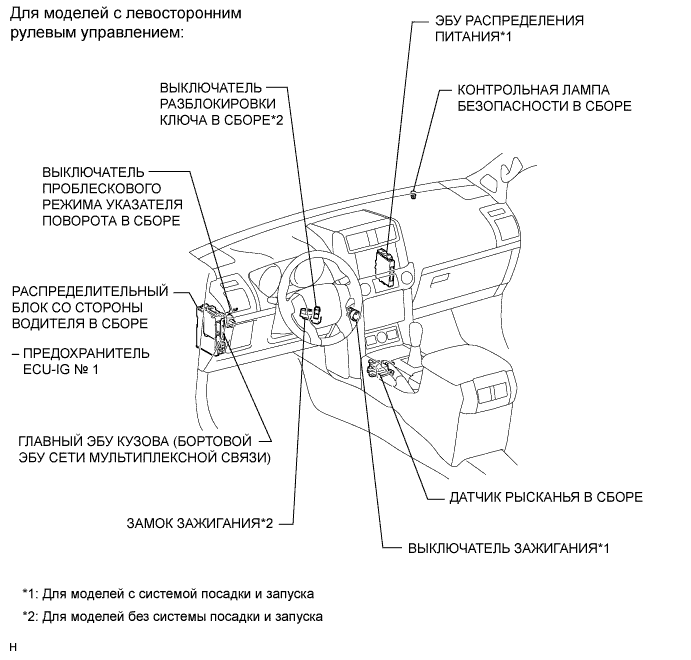 Для моделей с левосторонним рулевым управлением:

ЭБУ РАСПРЕДЕЛЕНИЯ ПИТАНИЯ*1

ВЫКЛЮЧАТЕЛЬ РАЗБЛОКИРОВКИ КЛЮЧА В СБОРЕ*2

КОНТРОЛЬНАЯ ЛАМПА БЕЗОПАСНОСТИ В СБОРЕ

ВЫКЛЮЧАТЕЛЬ ПРОБЛЕСКОВОГО РЕЖИМА УКАЗАТЕЛЯ ПОВОРОТА В СБОРЕ

РАСПРЕДЕЛИТЕЛЬНЫЙ БЛОК СО СТОРОНЫ ВОДИТЕЛЯ В СБОРЕ

– ПРЕДОХРАНИТЕЛЬ ECU-IG № 1

ГЛАВНЫЙ ЭБУ КУЗОВА (БОРТОВОЙ ЭБУ СЕТИ МУЛЬТИПЛЕКСНОЙ СВЯЗИ)

ДАТЧИК РЫСКАНЬЯ В СБОРЕ

ЗАМОК ЗАЖИГАНИЯ*2

ВЫКЛЮЧАТЕЛЬ ЗАЖИГАНИЯ*1

*1: Для моделей с системой посадки и запуска

*2: Для моделей без системы посадки и запуска

H