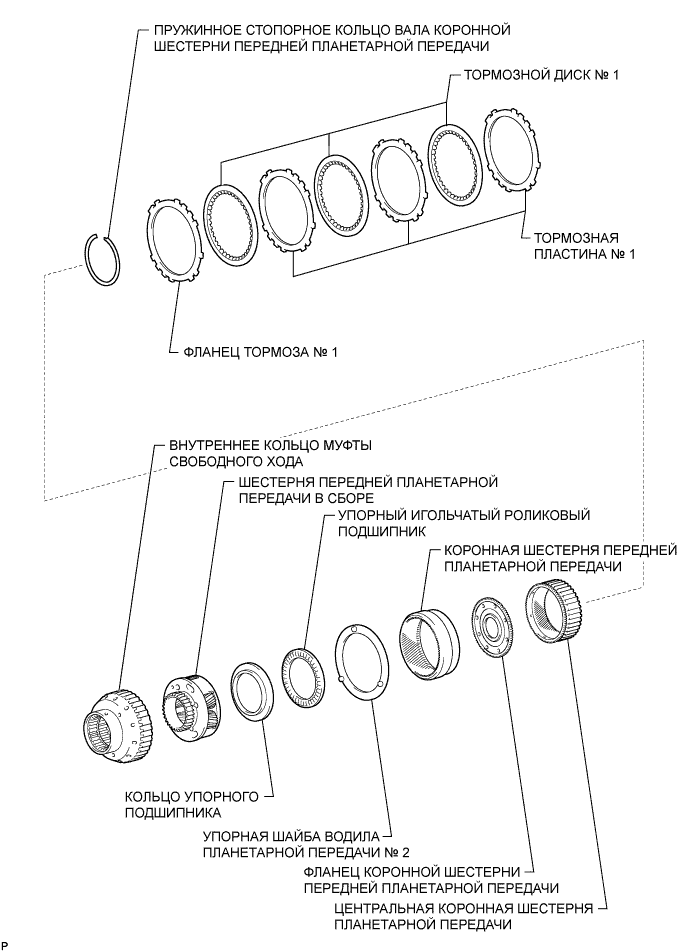 ПРУЖИННОЕ СТОПОРНОЕ КОЛЬЦО ВАЛА КОРОННОЙ ШЕСТЕРНИ ПЕРЕДНЕЙ ПЛАНЕТАРНОЙ ПЕРЕДАЧИ

ТОРМОЗНОЙ ДИСК № 1

ТОРМОЗНАЯ ПЛАСТИНА № 1

ФЛАНЕЦ ТОРМОЗА № 1

ВНУТРЕННЕЕ КОЛЬЦО МУФТЫ СВОБОДНОГО ХОДА

ШЕСТЕРНЯ ПЕРЕДНЕЙ ПЛАНЕТАРНОЙ ПЕРЕДАЧИ В СБОРЕ

УПОРНЫЙ ИГОЛЬЧАТЫЙ РОЛИКОВЫЙ ПОДШИПНИК

КОРОННАЯ ШЕСТЕРНЯ ПЕРЕДНЕЙ ПЛАНЕТАРНОЙ ПЕРЕДАЧИ

КОЛЬЦО УПОРНОГО ПОДШИПНИКА

УПОРНАЯ ШАЙБА ВОДИЛА ПЛАНЕТАРНОЙ ПЕРЕДАЧИ № 2

ФЛАНЕЦ КОРОННОЙ ШЕСТЕРНИ ПЕРЕДНЕЙ ПЛАНЕТАРНОЙ ПЕРЕДАЧИ

ЦЕНТРАЛЬНАЯ КОРОННАЯ ШЕСТЕРНЯ ПЛАНЕТАРНОЙ ПЕРЕДАЧИ

P