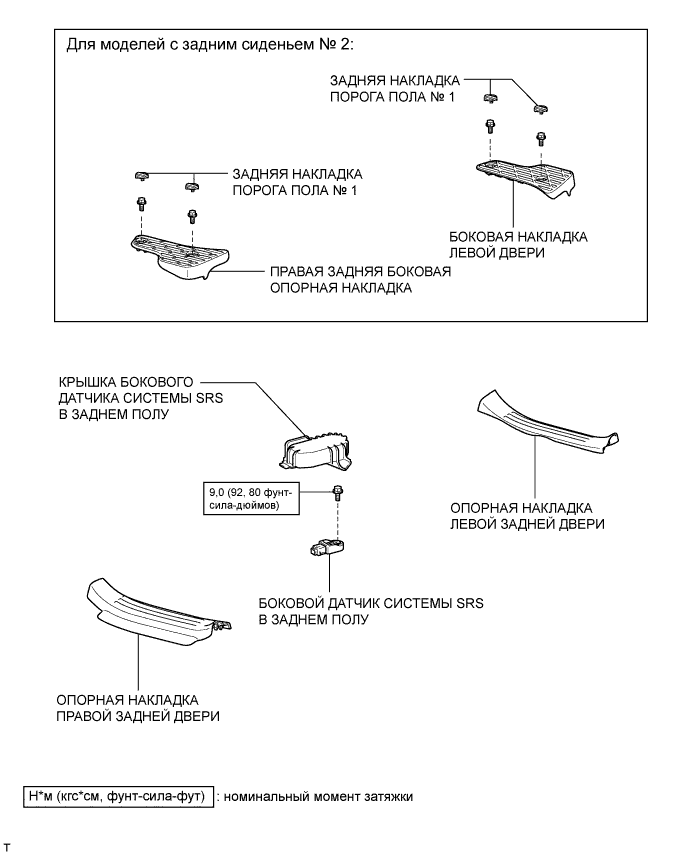 Для моделей с задним сиденьем № 2:

ЗАДНЯЯ НАКЛАДКА ПОРОГА ПОЛА № 1

ЗАДНЯЯ НАКЛАДКА ПОРОГА ПОЛА № 1

БОКОВАЯ НАКЛАДКА ЛЕВОЙ ДВЕРИ

ПРАВАЯ ЗАДНЯЯ БОКОВАЯ ОПОРНАЯ НАКЛАДКА

КРЫШКА БОКОВОГО ДАТЧИКА СИСТЕМЫ SRS В ЗАДНЕМ ПОЛУ

9,0 (92, 80 фунт-сила-дюймов)

ОПОРНАЯ НАКЛАДКА ЛЕВОЙ ЗАДНЕЙ ДВЕРИ

БОКОВОЙ ДАТЧИК СИСТЕМЫ SRS В ЗАДНЕМ ПОЛУ

ОПОРНАЯ НАКЛАДКА ПРАВОЙ ЗАДНЕЙ ДВЕРИ

Н*м (кгс*см, фунт-сила-фут) : номинальный момент затяжки

T