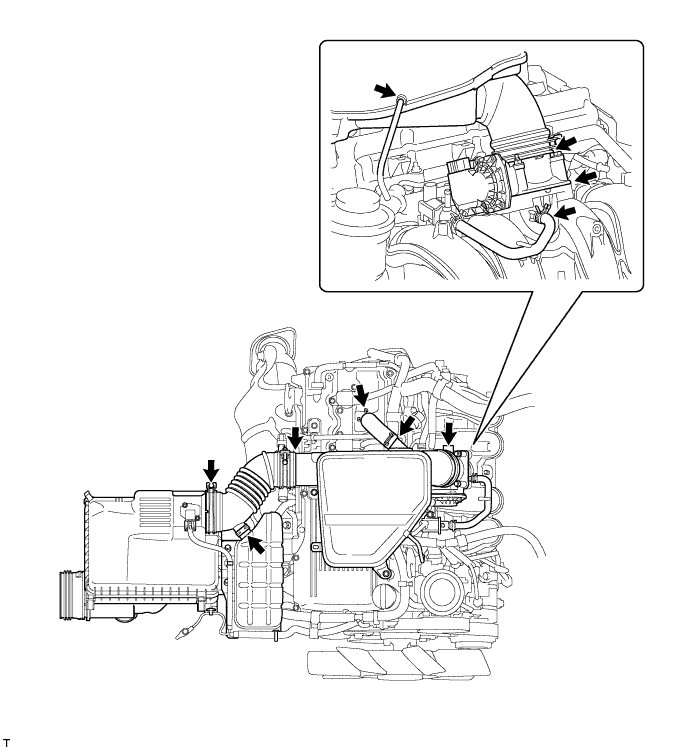 T