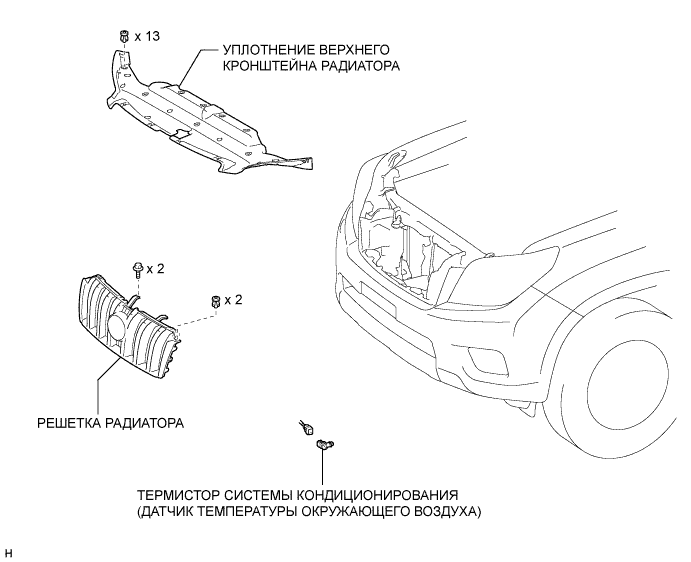 x 13

УПЛОТНЕНИЕ ВЕРХНЕГО КРОНШТЕЙНА РАДИАТОРА

x 2

x 2

РЕШЕТКА РАДИАТОРА

ТЕРМИСТОР СИСТЕМЫ КОНДИЦИОНИРОВАНИЯ (ДАТЧИК ТЕМПЕРАТУРЫ ОКРУЖАЮЩЕГО ВОЗДУХА)

H