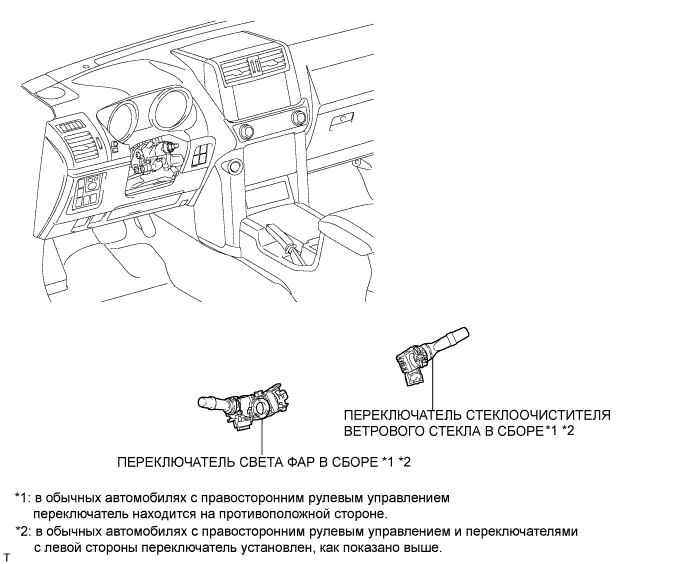 ПЕРЕКЛЮЧАТЕЛЬ СТЕКЛООЧИСТИТЕЛЯ ВЕТРОВОГО СТЕКЛА В СБОРЕ*1 *2

ПЕРЕКЛЮЧАТЕЛЬ СВЕТА ФАР В СБОРЕ *1 *2

*1: в обычных автомобилях с правосторонним рулевым управлением переключатель находится на противоположной стороне.

*2: в обычных автомобилях с правосторонним рулевым управлением и переключателями с левой стороны переключатель установлен, как показано выше.

T