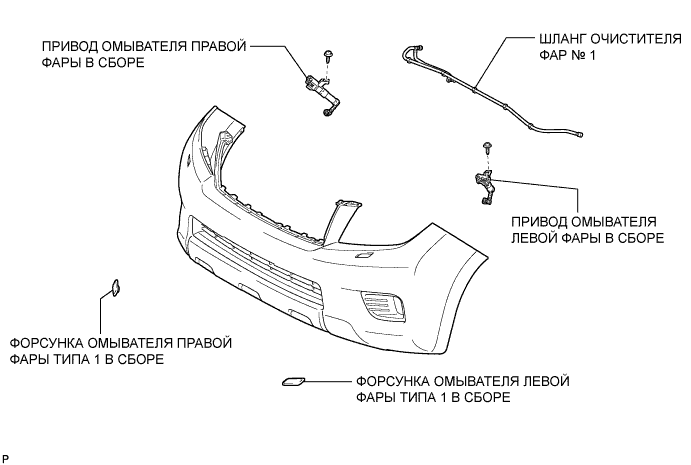 ПРИВОД ОМЫВАТЕЛЯ ПРАВОЙ ФАРЫ В СБОРЕ

ШЛАНГ ОЧИСТИТЕЛЯ ФАР № 1

ПРИВОД ОМЫВАТЕЛЯ ЛЕВОЙ ФАРЫ В СБОРЕ

ФОРСУНКА ОМЫВАТЕЛЯ ПРАВОЙ ФАРЫ ТИПА 1 В СБОРЕ

ФОРСУНКА ОМЫВАТЕЛЯ ЛЕВОЙ ФАРЫ ТИПА 1 В СБОРЕ

P