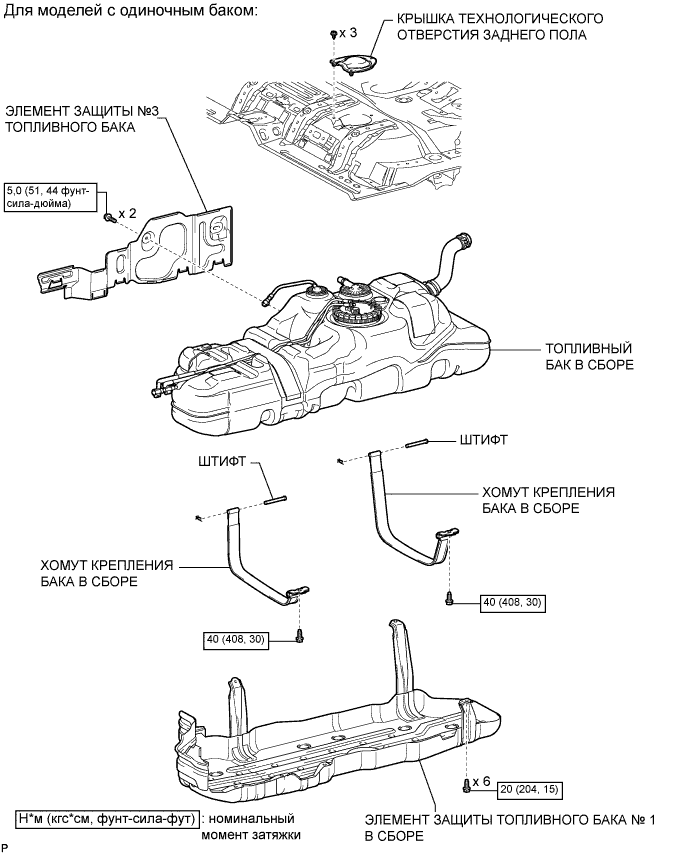 Для моделей с одиночным баком:

x 3

КРЫШКА ТЕХНОЛОГИЧЕСКОГО ОТВЕРСТИЯ ЗАДНЕГО ПОЛА

ЭЛЕМЕНТ ЗАЩИТЫ №3 ТОПЛИВНОГО БАКА

5,0 (51, 44 фунт-сила-дюйма)

x 2

ТОПЛИВНЫЙ БАК В СБОРЕ

ШТИФТ

ШТИФТ

ХОМУТ КРЕПЛЕНИЯ БАКА В СБОРЕ

ХОМУТ КРЕПЛЕНИЯ БАКА В СБОРЕ

40 (408, 30)

40 (408, 30)

x 6

20 (204, 15)

Н*м (кгс*см, фунт-сила-фут) : номинальный момент затяжки

ЭЛЕМЕНТ ЗАЩИТЫ ТОПЛИВНОГО БАКА № 1 В СБОРЕ

P