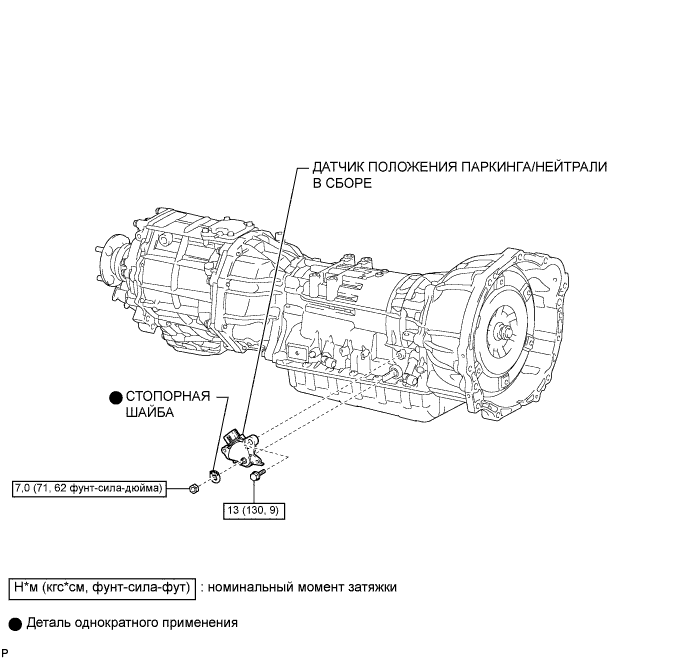 ДАТЧИК ПОЛОЖЕНИЯ ПАРКИНГА/НЕЙТРАЛИ В СБОРЕ

● СТОПОРНАЯ ШАЙБА

7,0 (71, 62 фунт-сила-дюйма)

13 (130, 9)

Н*м (кгс*см, фунт-сила-фут) : номинальный момент затяжки

● Деталь однократного применения

P