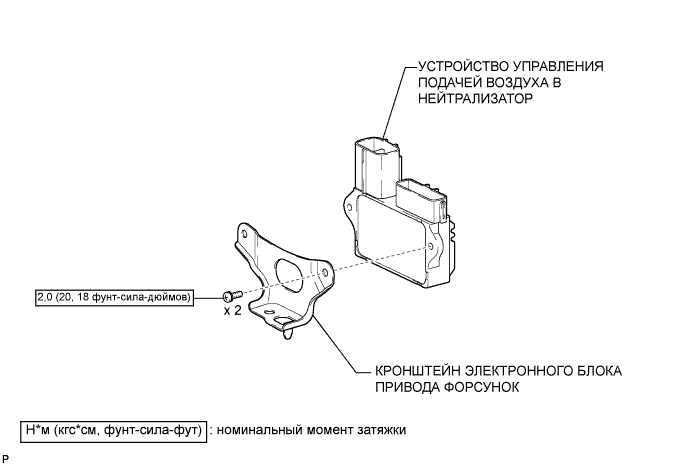 УСТРОЙСТВО УПРАВЛЕНИЯ ПОДАЧЕЙ ВОЗДУХА В НЕЙТРАЛИЗАТОР

2,0 (20, 18 фунт-сила-дюймов)

x 2

КРОНШТЕЙН ЭЛЕКТРОННОГО БЛОКА ПРИВОДА ФОРСУНОК

Н*м (кгс*см, фунт-сила-фут) : номинальный момент затяжки

P