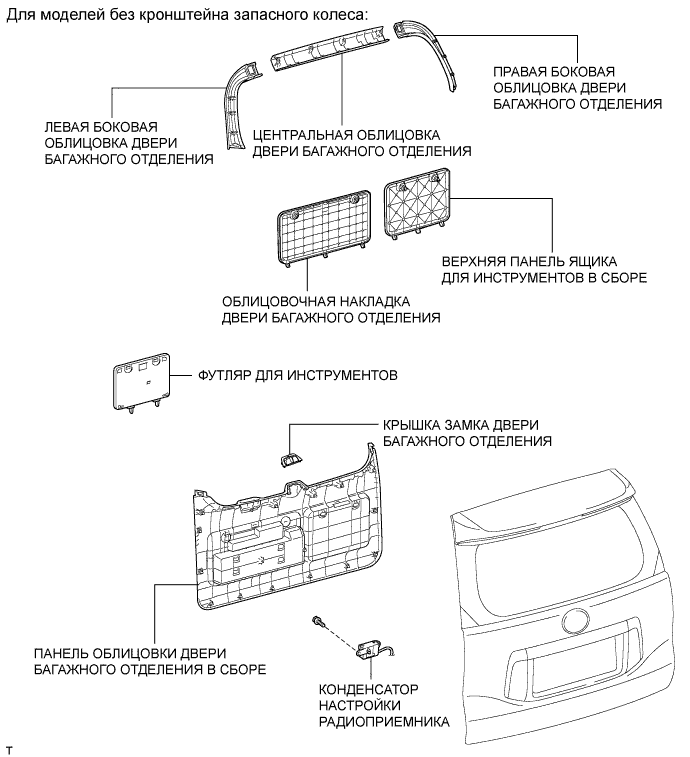 Для моделей без кронштейна запасного колеса:

ПРАВАЯ БОКОВАЯ ОБЛИЦОВКА ДВЕРИ БАГАЖНОГО ОТДЕЛЕНИЯ

ЛЕВАЯ БОКОВАЯ ОБЛИЦОВКА ДВЕРИ БАГАЖНОГО ОТДЕЛЕНИЯ

ЦЕНТРАЛЬНАЯ ОБЛИЦОВКА ДВЕРИ БАГАЖНОГО ОТДЕЛЕНИЯ

ВЕРХНЯЯ ПАНЕЛЬ ЯЩИКА ДЛЯ ИНСТРУМЕНТОВ В СБОРЕ

ОБЛИЦОВОЧНАЯ НАКЛАДКА ДВЕРИ БАГАЖНОГО ОТДЕЛЕНИЯ

ФУТЛЯР ДЛЯ ИНСТРУМЕНТОВ

КРЫШКА ЗАМКА ДВЕРИ БАГАЖНОГО ОТДЕЛЕНИЯ

ПАНЕЛЬ ОБЛИЦОВКИ ДВЕРИ БАГАЖНОГО ОТДЕЛЕНИЯ В СБОРЕ

КОНДЕНСАТОР НАСТРОЙКИ РАДИОПРИЕМНИКА

T