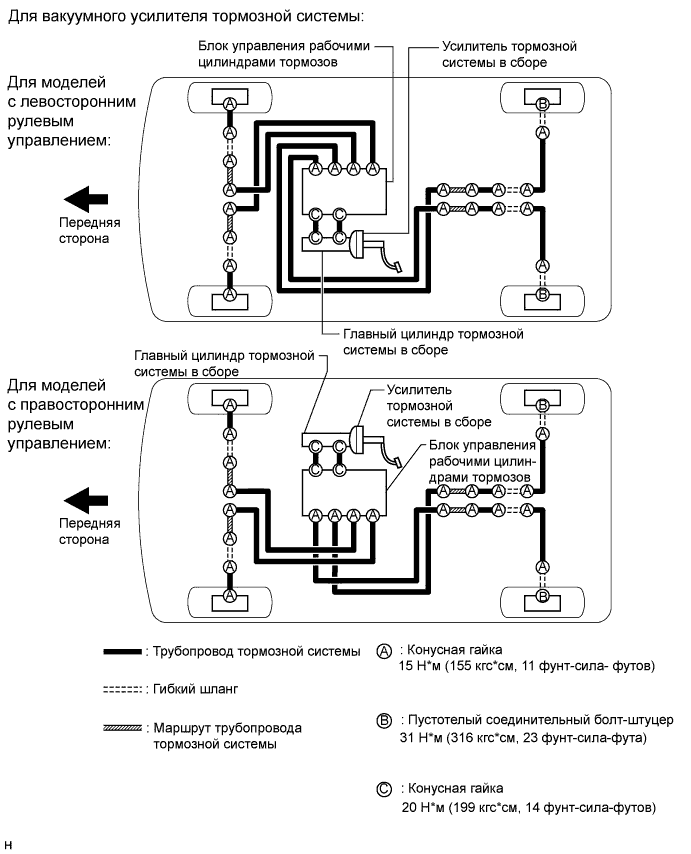 Для вакуумного усилителя тормозной системы:

Блок управления рабочими цилиндрами тормозов

Усилитель тормозной системы в сборе

Для моделей с левосторонним рулевым управлением:

Передняя сторона

A A A A A A A A A A A A A A A A A A A A
B B
C C C C

Главный цилиндр тормозной системы в сборе

Главный цилиндр тормозной системы в сборе

Для моделей с правосторонним рулевым управлением:

Усилитель тормозной системы в сборе

Блок управления рабочими цилиндрами тормозов

Передняя сторона

A A A A A A A A A A A A A A A A A A A A
B B
C C C C

: Трубопровод тормозной системы

: Гибкий шланг

: Маршрут трубопровода тормозной системы

A : Конусная гайка
15 Н*м (155 кгс*см, 11 фунт-сила- футов)

B : Пустотелый соединительный болт-штуцер
31 Н*м (316 кгс*см, 23 фунт-сила-фута)

C : Конусная гайка
20 Н*м (199 кгс*см, 14 фунт-сила-футов)

H