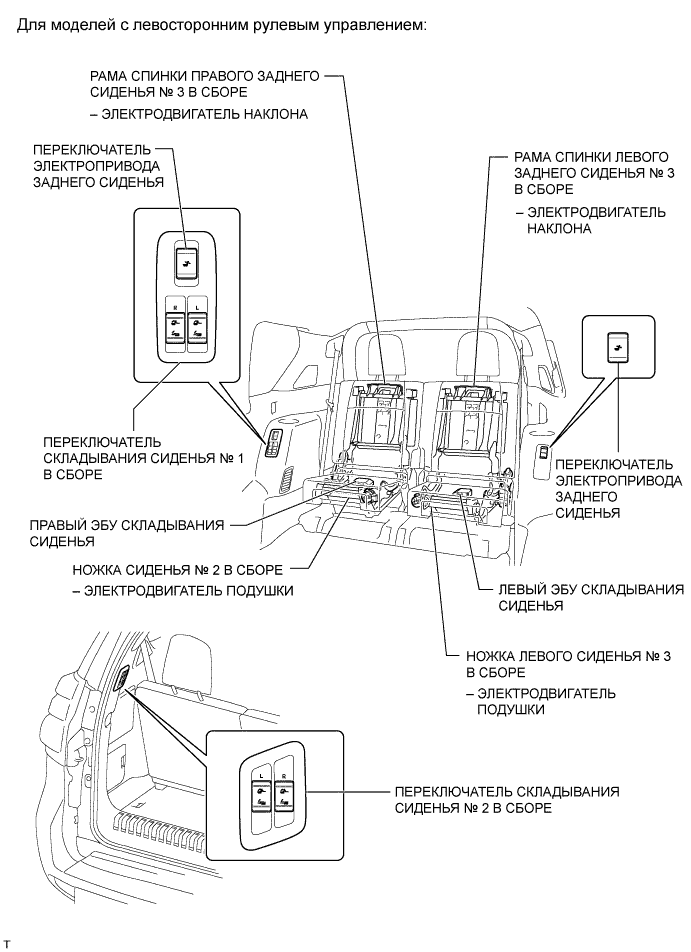 Для моделей с левосторонним рулевым управлением:

РАМА СПИНКИ ПРАВОГО ЗАДНЕГО СИДЕНЬЯ № 3 В СБОРЕ

– ЭЛЕКТРОДВИГАТЕЛЬ НАКЛОНА

ПЕРЕКЛЮЧАТЕЛЬ ЭЛЕКТРОПРИВОДА ЗАДНЕГО СИДЕНЬЯ

РАМА СПИНКИ ЛЕВОГО ЗАДНЕГО СИДЕНЬЯ № 3 В СБОРЕ

– ЭЛЕКТРОДВИГАТЕЛЬ НАКЛОНА

R L

ПЕРЕКЛЮЧАТЕЛЬ СКЛАДЫВАНИЯ СИДЕНЬЯ № 1 В СБОРЕ

ПЕРЕКЛЮЧАТЕЛЬ ЭЛЕКТРОПРИВОДА ЗАДНЕГО СИДЕНЬЯ

ПРАВЫЙ ЭБУ СКЛАДЫВАНИЯ СИДЕНЬЯ

НОЖКА СИДЕНЬЯ № 2 В СБОРЕ

– ЭЛЕКТРОДВИГАТЕЛЬ ПОДУШКИ

ЛЕВЫЙ ЭБУ СКЛАДЫВАНИЯ СИДЕНЬЯ

НОЖКА ЛЕВОГО СИДЕНЬЯ № 3 В СБОРЕ

– ЭЛЕКТРОДВИГАТЕЛЬ ПОДУШКИ

L R

ПЕРЕКЛЮЧАТЕЛЬ СКЛАДЫВАНИЯ СИДЕНЬЯ № 2 В СБОРЕ

T