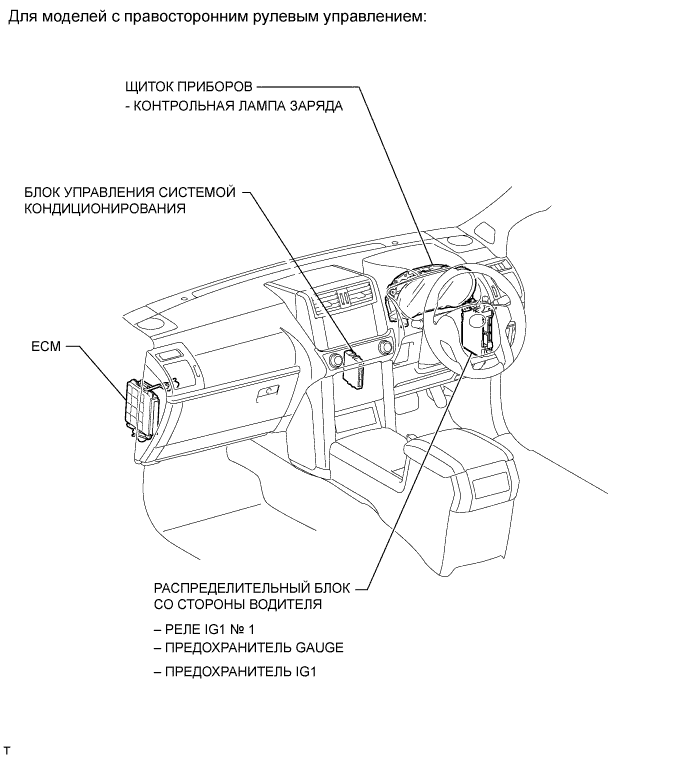 Для моделей с правосторонним рулевым управлением:

ЩИТОК ПРИБОРОВ
- КОНТРОЛЬНАЯ ЛАМПА ЗАРЯДА

БЛОК УПРАВЛЕНИЯ СИСТЕМОЙ КОНДИЦИОНИРОВАНИЯ

ECM

РАСПРЕДЕЛИТЕЛЬНЫЙ БЛОК СО СТОРОНЫ ВОДИТЕЛЯ

– РЕЛЕ IG1 № 1
– ПРЕДОХРАНИТЕЛЬ GAUGE
– ПРЕДОХРАНИТЕЛЬ IG1

T