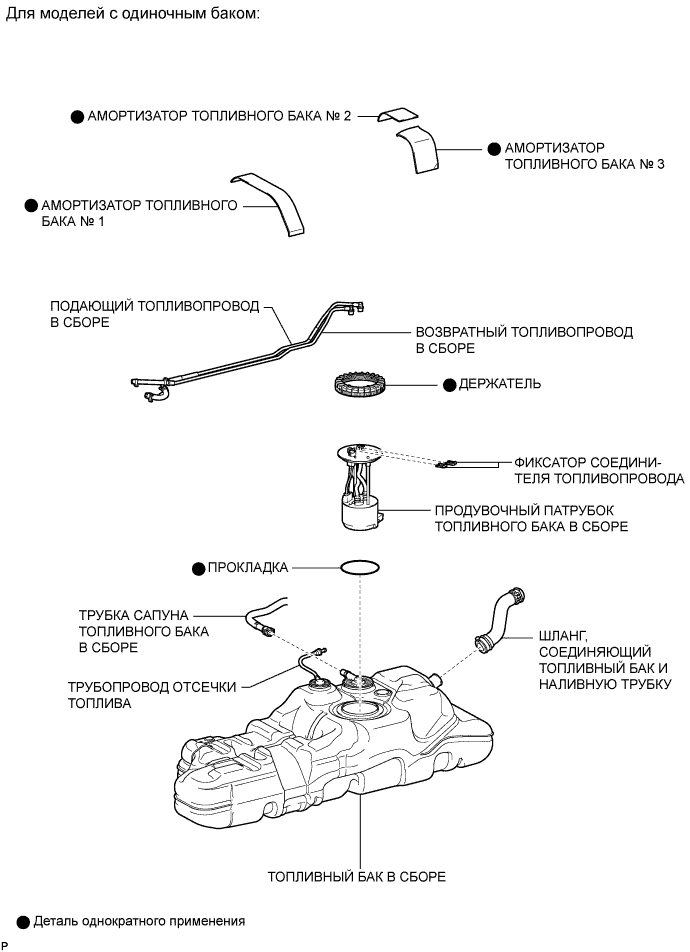 Для моделей с одиночным баком:

● АМОРТИЗАТОР ТОПЛИВНОГО БАКА № 2

● АМОРТИЗАТОР ТОПЛИВНОГО БАКА № 3

● АМОРТИЗАТОР ТОПЛИВНОГО БАКА № 1

ПОДАЮЩИЙ ТОПЛИВОПРОВОД В СБОРЕ

ВОЗВРАТНЫЙ ТОПЛИВОПРОВОД В СБОРЕ

● ДЕРЖАТЕЛЬ

ФИКСАТОР СОЕДИНИТЕЛЯ ТОПЛИВОПРОВОДА

ПРОДУВОЧНЫЙ ПАТРУБОК ТОПЛИВНОГО БАКА В СБОРЕ

● ПРОКЛАДКА

ТРУБКА САПУНА ТОПЛИВНОГО БАКА В СБОРЕ

ШЛАНГ, СОЕДИНЯЮЩИЙ ТОПЛИВНЫЙ БАК И НАЛИВНУЮ ТРУБКУ

ТРУБОПРОВОД ОТСЕЧКИ ТОПЛИВА

ТОПЛИВНЫЙ БАК В СБОРЕ

● Деталь однократного применения

P