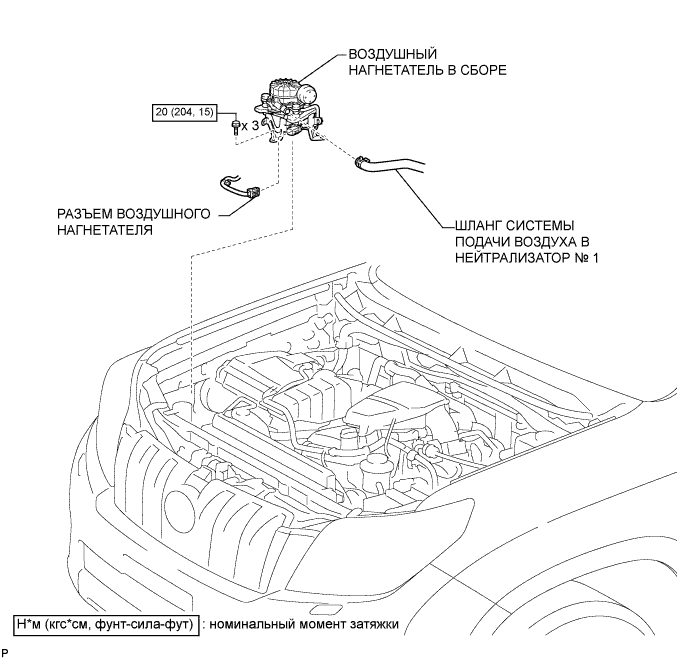 ВОЗДУШНЫЙ НАГНЕТАТЕЛЬ В СБОРЕ

20 (204, 15)

x 3

РАЗЪЕМ ВОЗДУШНОГО НАГНЕТАТЕЛЯ

ШЛАНГ СИСТЕМЫ ПОДАЧИ ВОЗДУХА В НЕЙТРАЛИЗАТОР № 1

Н*м (кгс*см, фунт-сила-фут) : номинальный момент затяжки

P