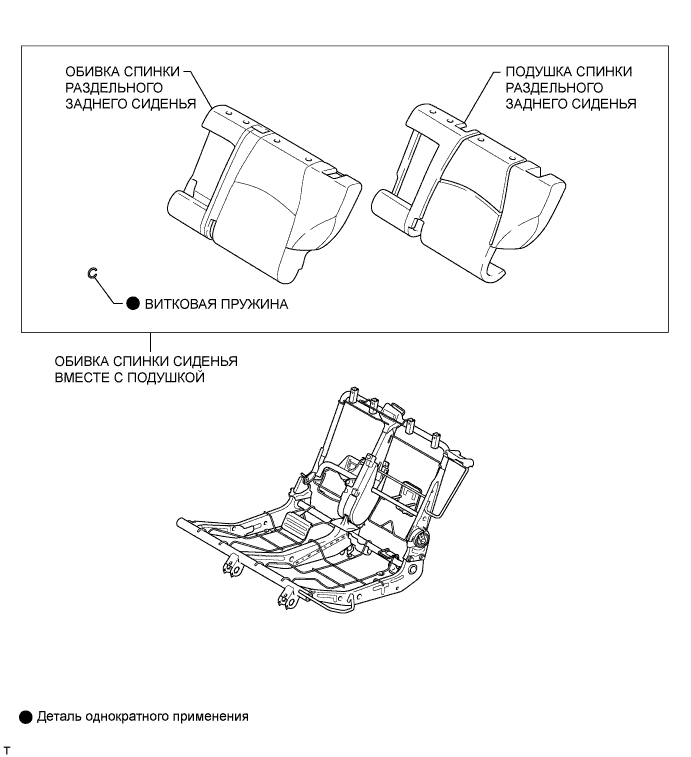 ОБИВКА СПИНКИ РАЗДЕЛЬНОГО ЗАДНЕГО СИДЕНЬЯ

ПОДУШКА СПИНКИ РАЗДЕЛЬНОГО ЗАДНЕГО СИДЕНЬЯ

● ВИТКОВАЯ ПРУЖИНА

ОБИВКА СПИНКИ СИДЕНЬЯ ВМЕСТЕ С ПОДУШКОЙ

● Деталь однократного применения

T