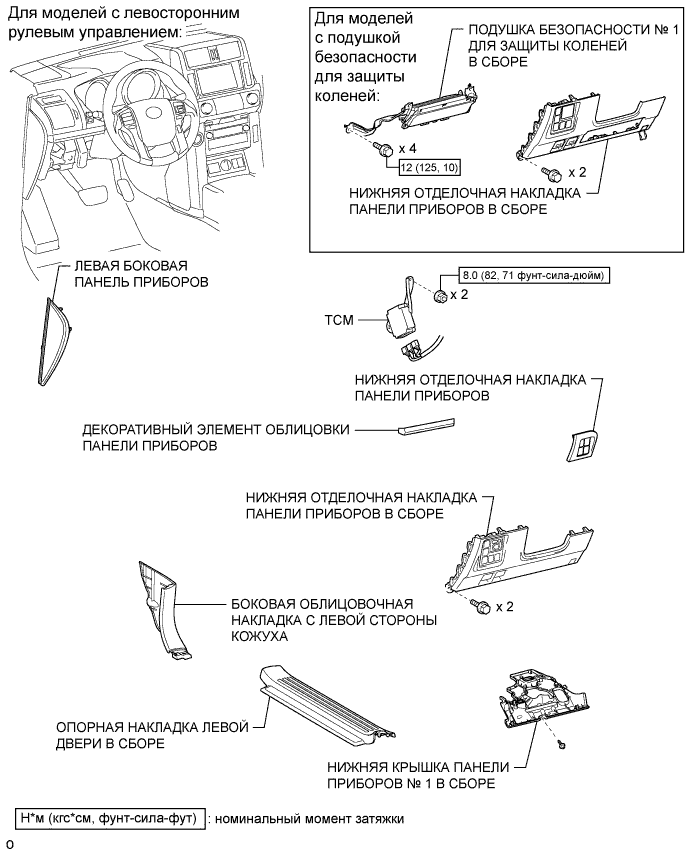 Для моделей с левосторонним рулевым управлением:

Для моделей с подушкой безопасности для защиты коленей:

ПОДУШКА БЕЗОПАСНОСТИ № 1 ДЛЯ ЗАЩИТЫ КОЛЕНЕЙ В СБОРЕ

x 4

12 (125, 10)

x 2

НИЖНЯЯ ОТДЕЛОЧНАЯ НАКЛАДКА ПАНЕЛИ ПРИБОРОВ В СБОРЕ

ЛЕВАЯ БОКОВАЯ ПАНЕЛЬ ПРИБОРОВ

8.0 (82, 71 фунт-сила-дюйм)

x 2

TCM

НИЖНЯЯ ОТДЕЛОЧНАЯ НАКЛАДКА ПАНЕЛИ ПРИБОРОВ

ДЕКОРАТИВНЫЙ ЭЛЕМЕНТ ОБЛИЦОВКИ ПАНЕЛИ ПРИБОРОВ

НИЖНЯЯ ОТДЕЛОЧНАЯ НАКЛАДКА ПАНЕЛИ ПРИБОРОВ В СБОРЕ

x 2

БОКОВАЯ ОБЛИЦОВОЧНАЯ НАКЛАДКА С ЛЕВОЙ СТОРОНЫ КОЖУХА

ОПОРНАЯ НАКЛАДКА ЛЕВОЙ ДВЕРИ В СБОРЕ

НИЖНЯЯ КРЫШКА ПАНЕЛИ ПРИБОРОВ № 1 В СБОРЕ

Н*м (кгс*см, фунт-сила-фут) : номинальный момент затяжки

o