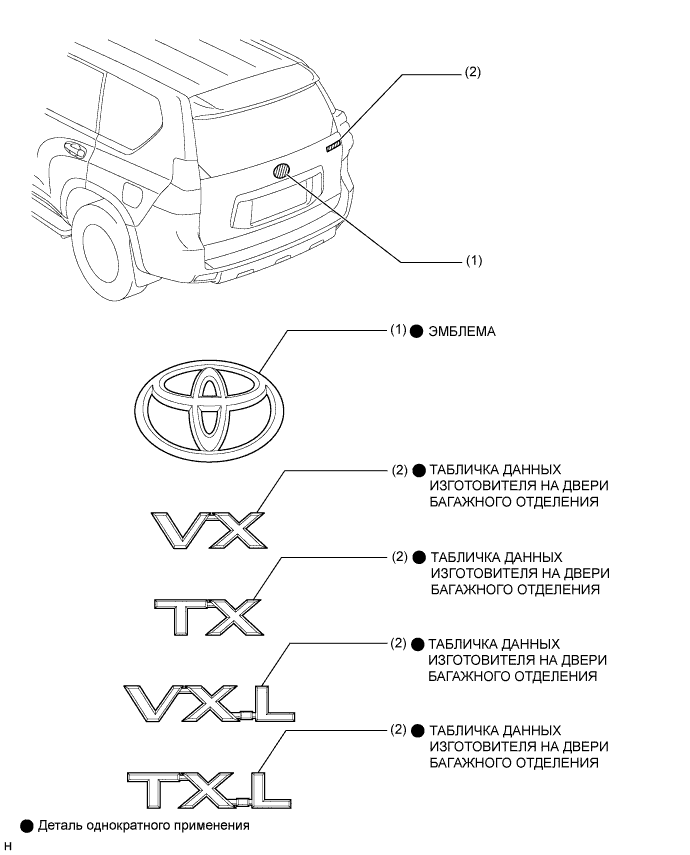 (2)

(1)

(1) ● ЭМБЛЕМА

(2) ● ТАБЛИЧКА ДАННЫХ ИЗГОТОВИТЕЛЯ НА ДВЕРИ БАГАЖНОГО ОТДЕЛЕНИЯ

VX

(2) ● ТАБЛИЧКА ДАННЫХ ИЗГОТОВИТЕЛЯ НА ДВЕРИ БАГАЖНОГО ОТДЕЛЕНИЯ

TX

(2) ● ТАБЛИЧКА ДАННЫХ ИЗГОТОВИТЕЛЯ НА ДВЕРИ БАГАЖНОГО ОТДЕЛЕНИЯ

VX-L

(2) ● ТАБЛИЧКА ДАННЫХ ИЗГОТОВИТЕЛЯ НА ДВЕРИ БАГАЖНОГО ОТДЕЛЕНИЯ

TX-L

● Деталь однократного применения

H