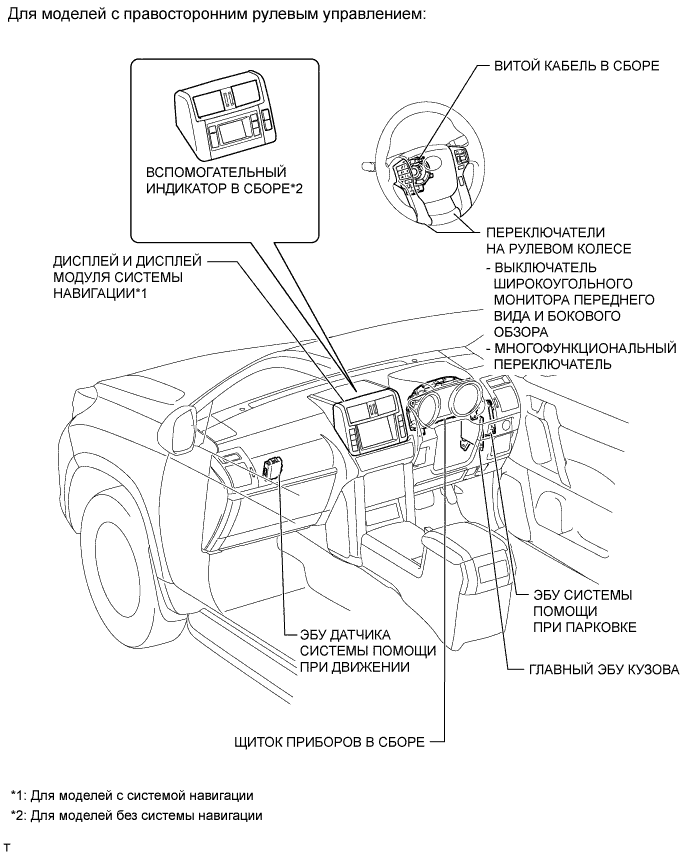 Для моделей с правосторонним рулевым управлением:

ВИТОЙ КАБЕЛЬ В СБОРЕ

ВСПОМОГАТЕЛЬНЫЙ ИНДИКАТОР В СБОРЕ*2

ПЕРЕКЛЮЧАТЕЛИ НА РУЛЕВОМ КОЛЕСЕ
- ВЫКЛЮЧАТЕЛЬ ШИРОКОУГОЛЬНОГО МОНИТОРА ПЕРЕДНЕГО ВИДА И БОКОВОГО ОБЗОРА
- МНОГОФУНКЦИОНАЛЬНЫЙ ПЕРЕКЛЮЧАТЕЛЬ

ДИСПЛЕЙ И ДИСПЛЕЙ МОДУЛЯ СИСТЕМЫ НАВИГАЦИИ*1

ЭБУ СИСТЕМЫ ПОМОЩИ ПРИ ПАРКОВКЕ

ЭБУ ДАТЧИКА СИСТЕМЫ ПОМОЩИ ПРИ ДВИЖЕНИИ

ГЛАВНЫЙ ЭБУ КУЗОВА

ЩИТОК ПРИБОРОВ В СБОРЕ

*1: Для моделей с системой навигации
*2: Для моделей без системы навигации

T