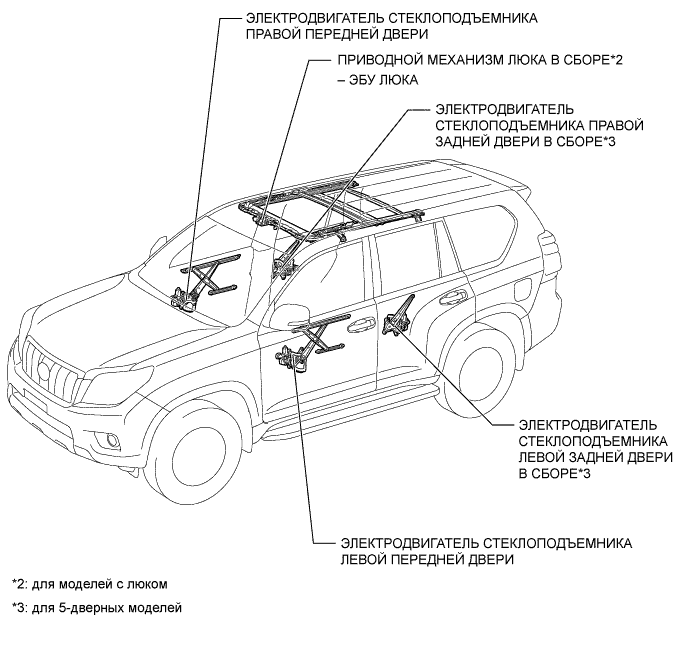 ЭЛЕКТРОДВИГАТЕЛЬ СТЕКЛОПОДЪЕМНИКА ПРАВОЙ ПЕРЕДНЕЙ ДВЕРИ

ПРИВОДНОЙ МЕХАНИЗМ ЛЮКА В СБОРЕ*2
– ЭБУ ЛЮКА

ЭЛЕКТРОДВИГАТЕЛЬ СТЕКЛОПОДЪЕМНИКА ПРАВОЙ ЗАДНЕЙ ДВЕРИ В СБОРЕ*3

ЭЛЕКТРОДВИГАТЕЛЬ СТЕКЛОПОДЪЕМНИКА ЛЕВОЙ ЗАДНЕЙ ДВЕРИ В СБОРЕ*3

ЭЛЕКТРОДВИГАТЕЛЬ СТЕКЛОПОДЪЕМНИКА ЛЕВОЙ ПЕРЕДНЕЙ ДВЕРИ

*2: для моделей с люком

*3: для 5-дверных моделей