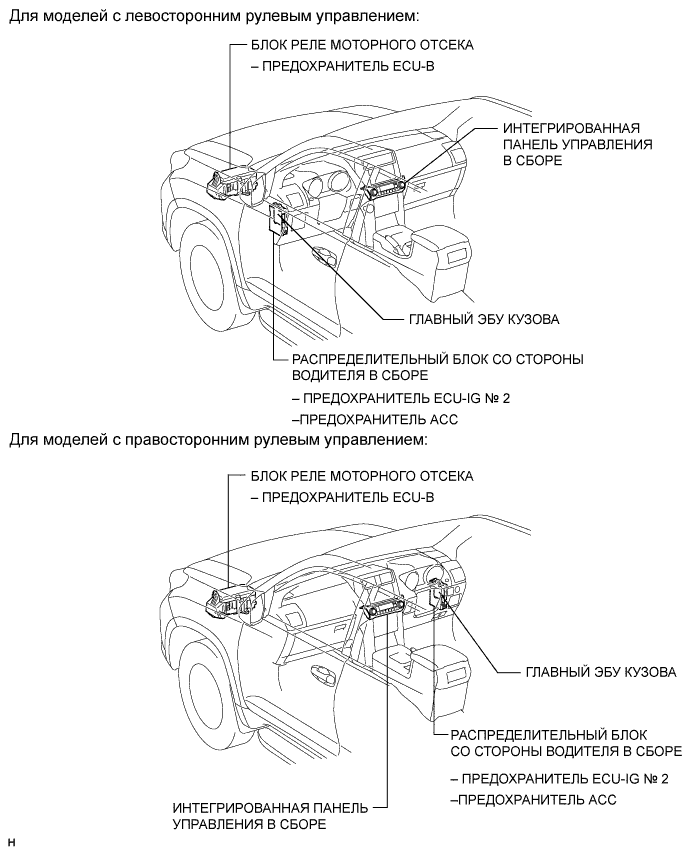 Для моделей с левосторонним рулевым управлением:

БЛОК РЕЛЕ МОТОРНОГО ОТСЕКА
– ПРЕДОХРАНИТЕЛЬ ECU-B

ИНТЕГРИРОВАННАЯ ПАНЕЛЬ УПРАВЛЕНИЯ В СБОРЕ

ГЛАВНЫЙ ЭБУ КУЗОВА

РАСПРЕДЕЛИТЕЛЬНЫЙ БЛОК СО СТОРОНЫ ВОДИТЕЛЯ В СБОРЕ
– ПРЕДОХРАНИТЕЛЬ ECU-IG № 2
–ПРЕДОХРАНИТЕЛЬ ACC

Для моделей с правосторонним рулевым управлением:

БЛОК РЕЛЕ МОТОРНОГО ОТСЕКА
– ПРЕДОХРАНИТЕЛЬ ECU-B

ГЛАВНЫЙ ЭБУ КУЗОВА

РАСПРЕДЕЛИТЕЛЬНЫЙ БЛОК СО СТОРОНЫ ВОДИТЕЛЯ В СБОРЕ
– ПРЕДОХРАНИТЕЛЬ ECU-IG № 2
–ПРЕДОХРАНИТЕЛЬ ACC

ИНТЕГРИРОВАННАЯ ПАНЕЛЬ УПРАВЛЕНИЯ В СБОРЕ

H