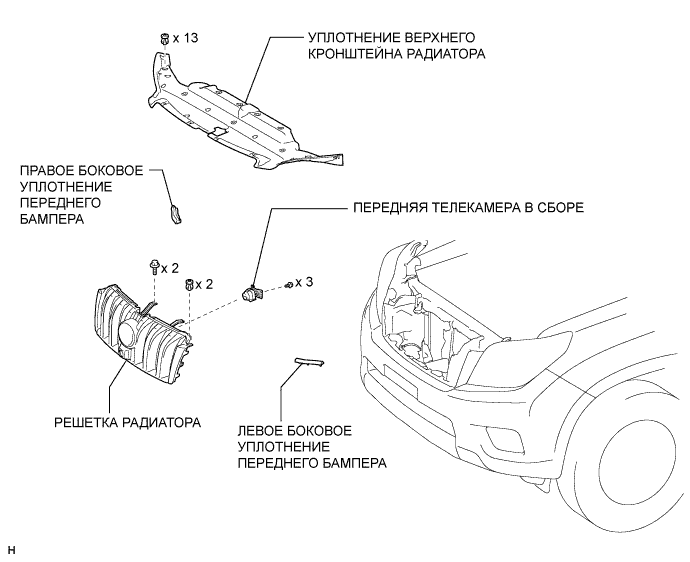 x 13

УПЛОТНЕНИЕ ВЕРХНЕГО КРОНШТЕЙНА РАДИАТОРА

ПРАВОЕ БОКОВОЕ УПЛОТНЕНИЕ ПЕРЕДНЕГО БАМПЕРА

ПЕРЕДНЯЯ ТЕЛЕКАМЕРА В СБОРЕ

x 2

x 2

x 3

РЕШЕТКА РАДИАТОРА

ЛЕВОЕ БОКОВОЕ УПЛОТНЕНИЕ ПЕРЕДНЕГО БАМПЕРА

H