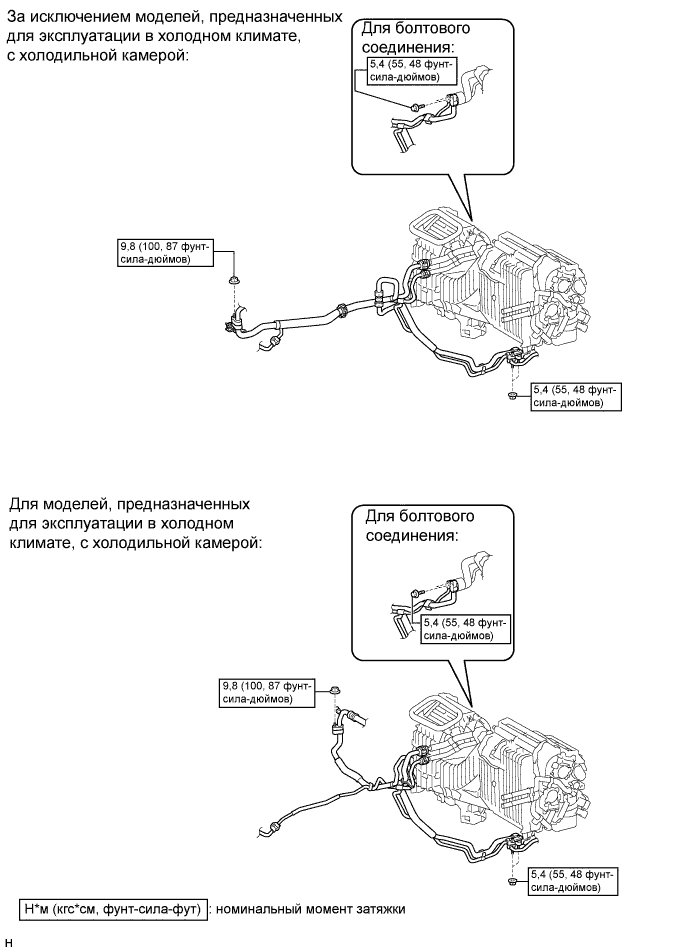 За исключением моделей, предназначенных для эксплуатации в холодном климате, с холодильной камерой:

Для болтового соединения:

5,4 (55, 48 фунт-сила-дюймов)

9,8 (100, 87 фунт-сила-дюймов)

5,4 (55, 48 фунт-сила-дюймов)

Для моделей, предназначенных для эксплуатации в холодном климате, с холодильной камерой:

Для болтового соединения:

5,4 (55, 48 фунт-сила-дюймов)

9,8 (100, 87 фунт-сила-дюймов)

5,4 (55, 48 фунт-сила-дюймов)

Н*м (кгс*см, фунт-сила-фут) : номинальный момент затяжки

H