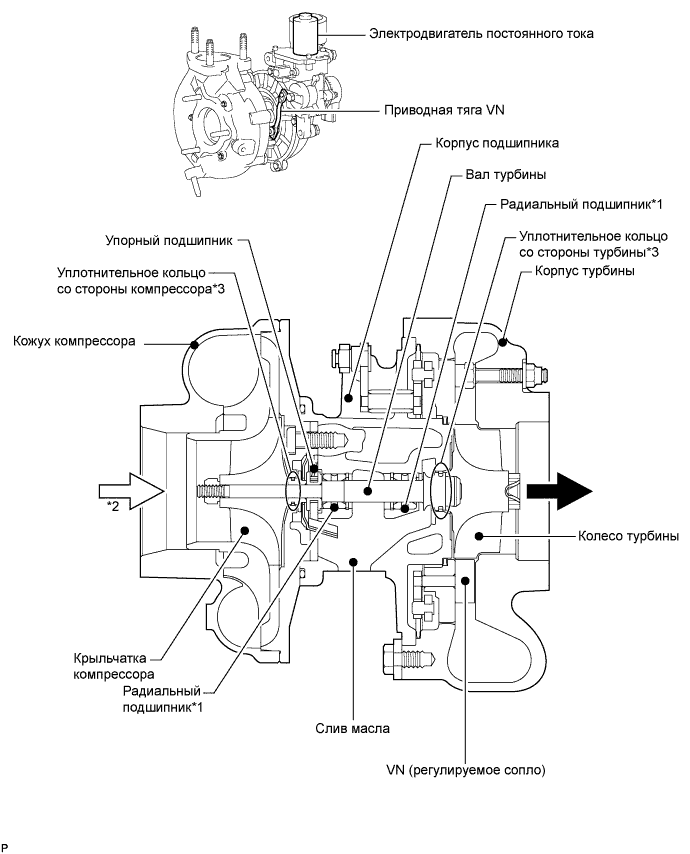 Электродвигатель постоянного тока

Приводная тяга VN

Корпус подшипника

Вал турбины

Радиальный подшипник*1

Упорный подшипник

Уплотнительное кольцо со стороны турбины*3

Уплотнительное кольцо со стороны компрессора*3

Корпус турбины

Кожух компрессора

*2

Колесо турбины

Крыльчатка компрессора

Радиальный подшипник*1

Слив масла

VN (регулируемое сопло)

P