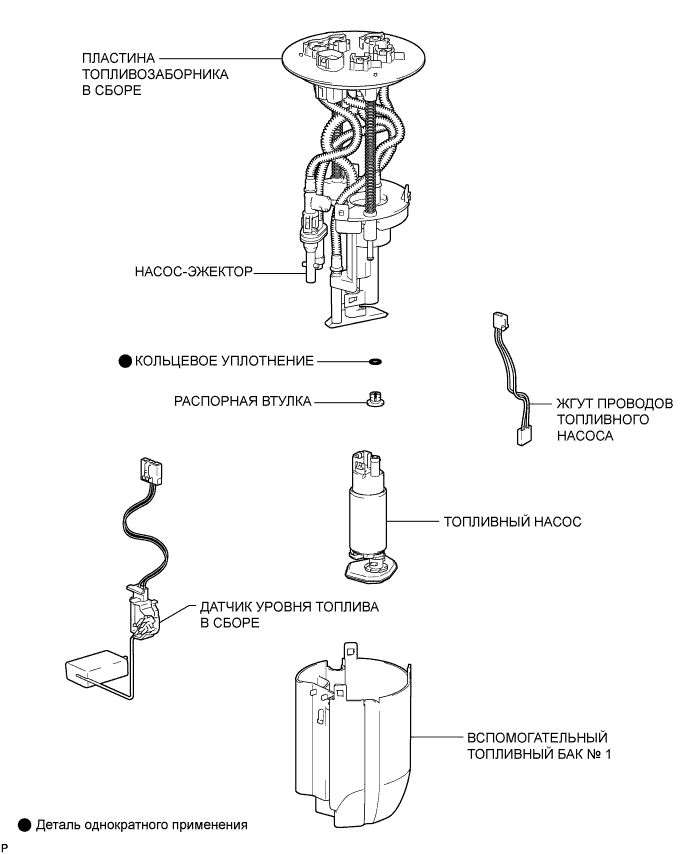 ПЛАСТИНА ТОПЛИВОЗАБОРНИКА В СБОРЕ

НАСОС-ЭЖЕКТОР

● КОЛЬЦЕВОЕ УПЛОТНЕНИЕ

РАСПОРНАЯ ВТУЛКА

ЖГУТ ПРОВОДОВ ТОПЛИВНОГО НАСОСА

ТОПЛИВНЫЙ НАСОС

ДАТЧИК УРОВНЯ ТОПЛИВА В СБОРЕ

ВСПОМОГАТЕЛЬНЫЙ ТОПЛИВНЫЙ БАК № 1

● Деталь однократного применения

P