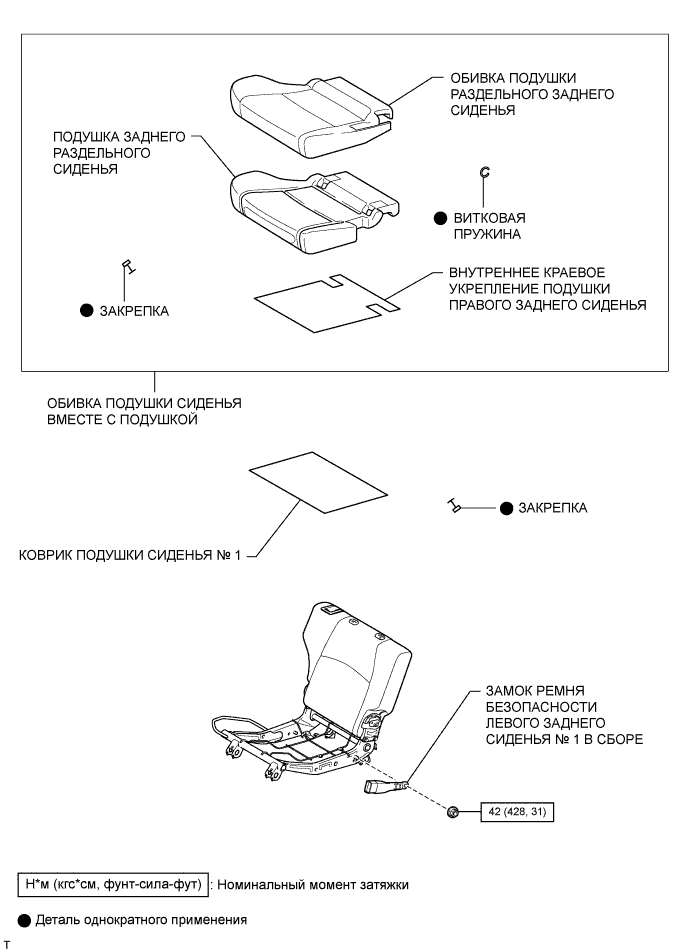 ОБИВКА ПОДУШКИ РАЗДЕЛЬНОГО ЗАДНЕГО СИДЕНЬЯ

ПОДУШКА ЗАДНЕГО РАЗДЕЛЬНОГО СИДЕНЬЯ

● ВИТКОВАЯ ПРУЖИНА

● ЗАКРЕПКА

ВНУТРЕННЕЕ КРАЕВОЕ УКРЕПЛЕНИЕ ПОДУШКИ ПРАВОГО ЗАДНЕГО СИДЕНЬЯ

ОБИВКА ПОДУШКИ СИДЕНЬЯ ВМЕСТЕ С ПОДУШКОЙ

● ЗАКРЕПКА

КОВРИК ПОДУШКИ СИДЕНЬЯ № 1

ЗАМОК РЕМНЯ БЕЗОПАСНОСТИ ЛЕВОГО ЗАДНЕГО СИДЕНЬЯ № 1 В СБОРЕ

42 (428, 31)

Н*м (кгс*см, фунт-сила-фут) : Номинальный момент затяжки

● Деталь однократного применения

T